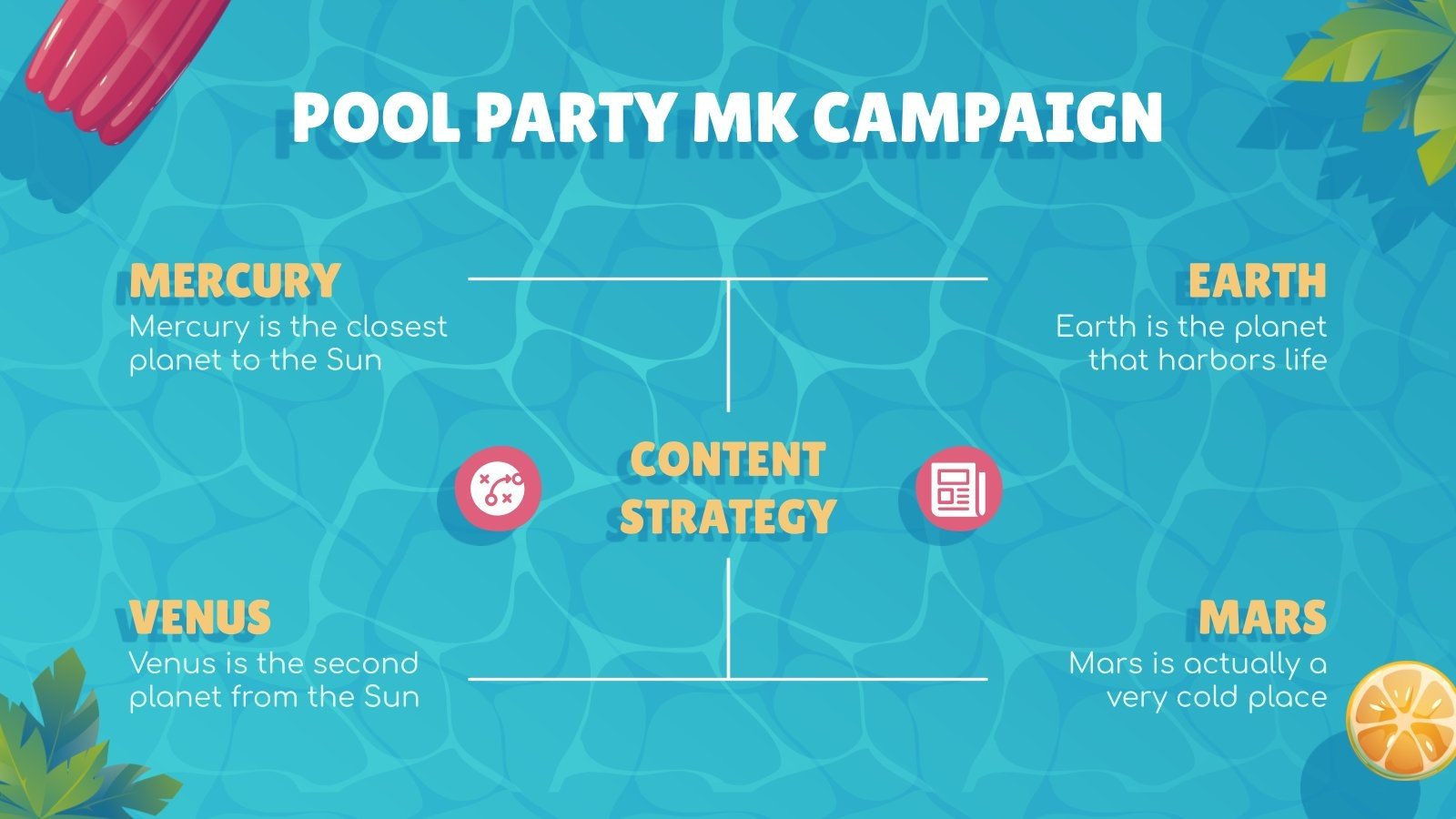 POOL PARTY MK CAMPAIGN

MERCURY
Mercury is the closest planet to the Sun

EARTH
Earth is the planet that harbors life

CONTENT STRATEGY

VENUS
Venus is the second planet from the Sun

MARS
Mars is actually a very cold place