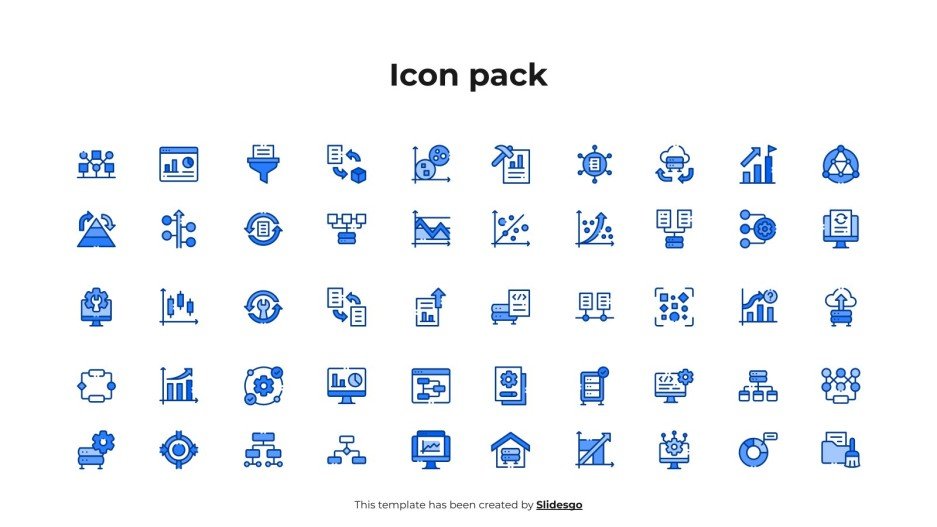 Icon pack

This template has been created by Slidesgo