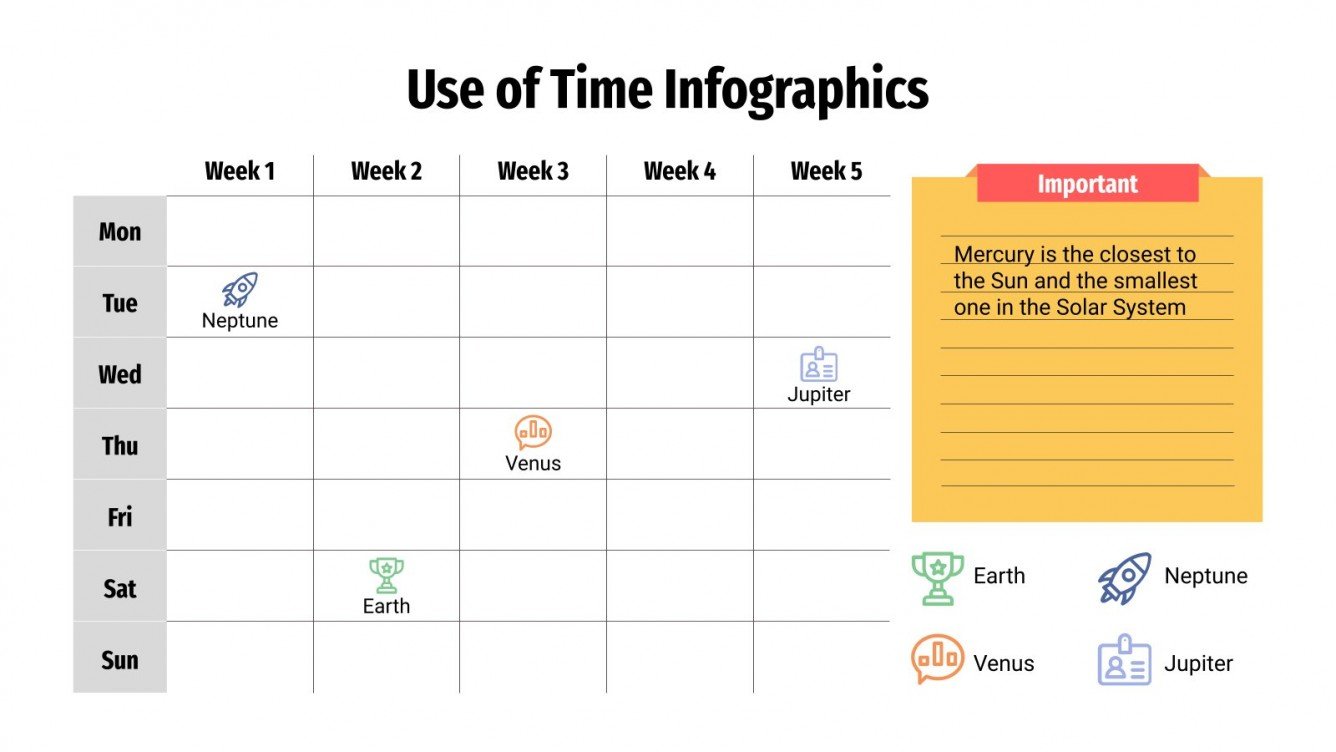 Use of Time Infographics

| | Week 1 | Week 2 | Week 3 | Week 4 | Week 5 |
|---|---|---|---|---|---|
| Mon | | | | | |
| Tue | Neptune | | | | |
| Wed | | | | | Jupiter |
| Thu | | | Venus | | |
| Fri | | | | | |
| Sat | | Earth | | | |
| Sun | | | | | |

Important

Mercury is the closest to the Sun and the smallest one in the Solar System

Earth

Neptune

Venus

Jupiter