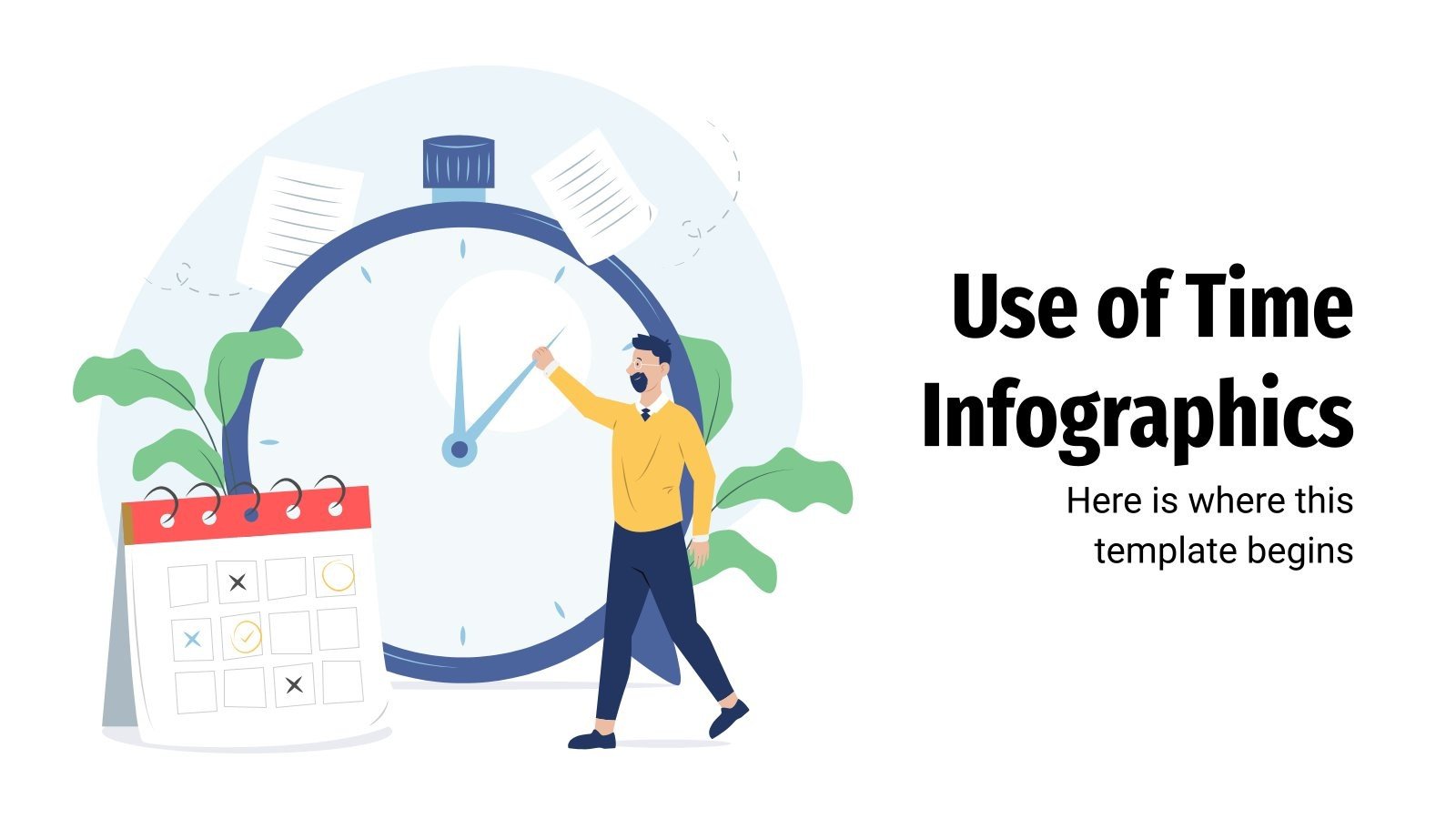 Use of Time Infographics

Here is where this template begins