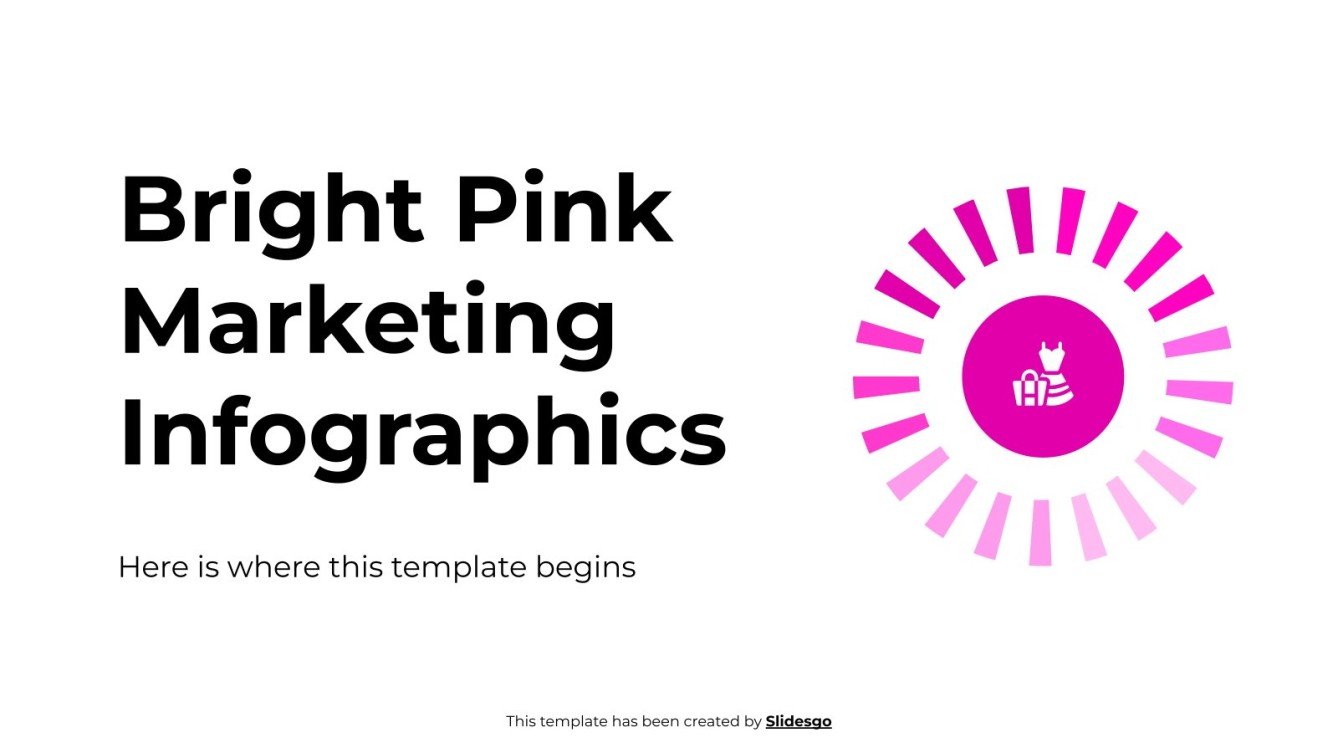 Bright Pink Marketing Infographics

Here is where this template begins

This template has been created by Slidesgo