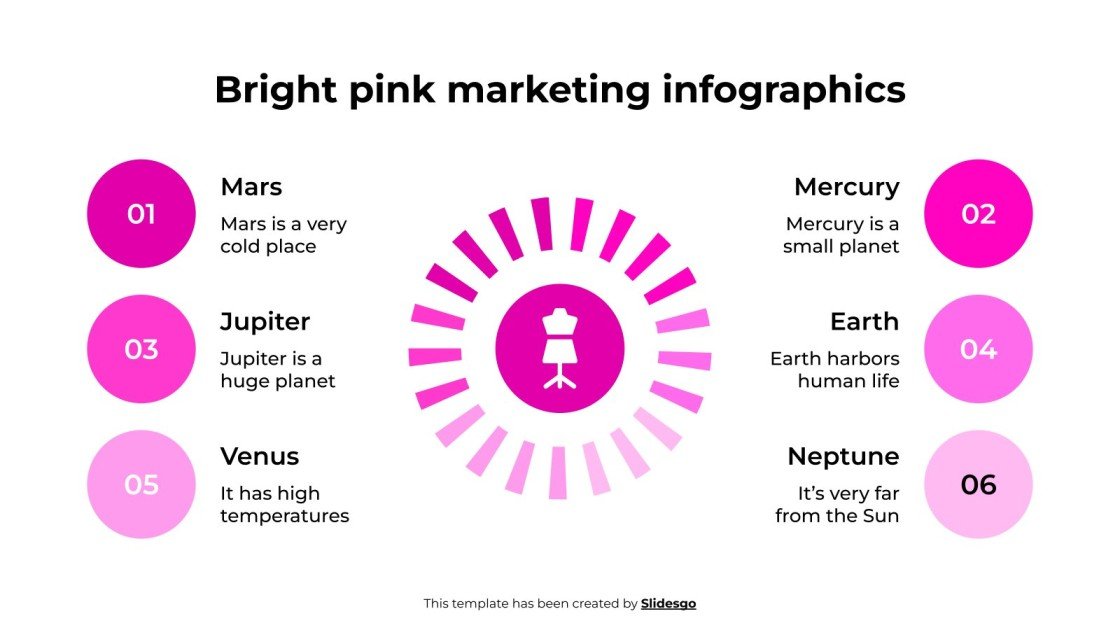 Bright pink marketing infographics

01

Mars

Mars is a very cold place

03

Jupiter

Jupiter is a huge planet

05

Venus

It has high temperatures

Mercury

Mercury is a small planet

02

Earth

Earth harbors human life

04

Neptune

It's very far from the Sun

06

This template has been created by Slidesgo