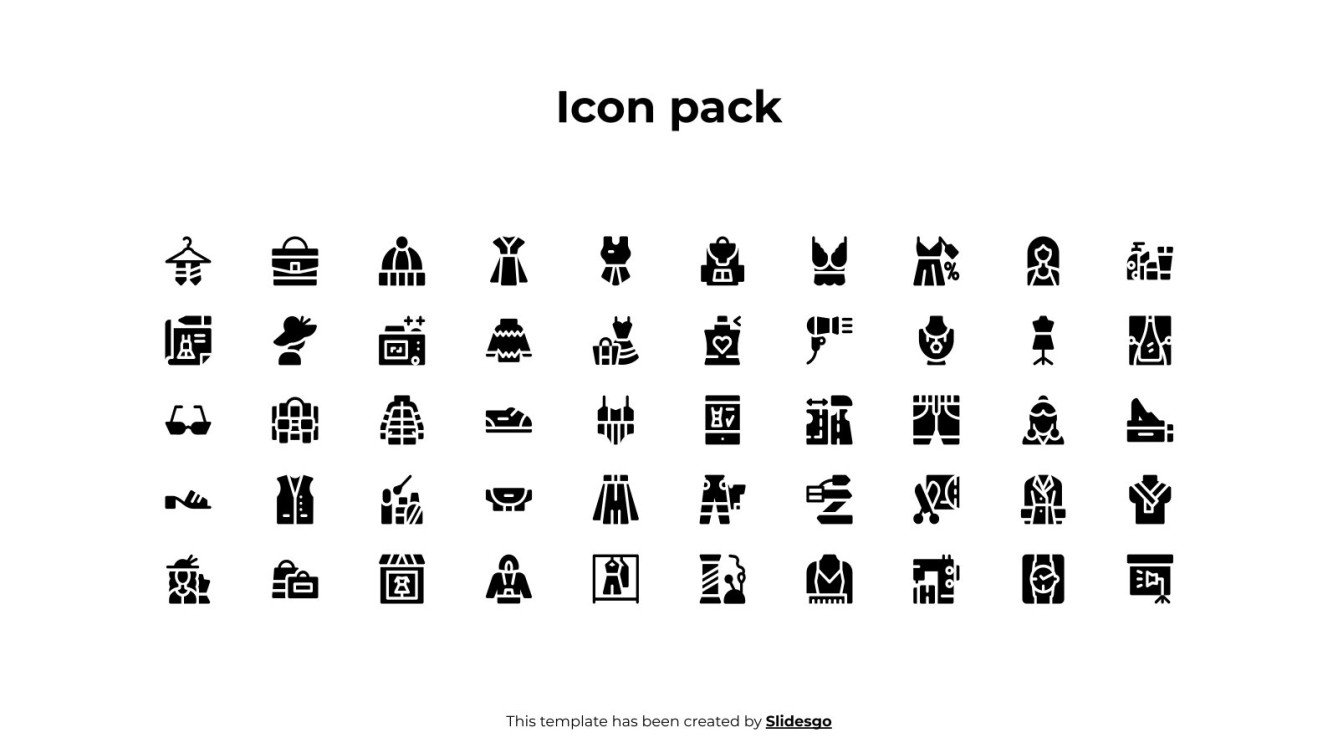 Icon pack

This template has been created by Slidesgo