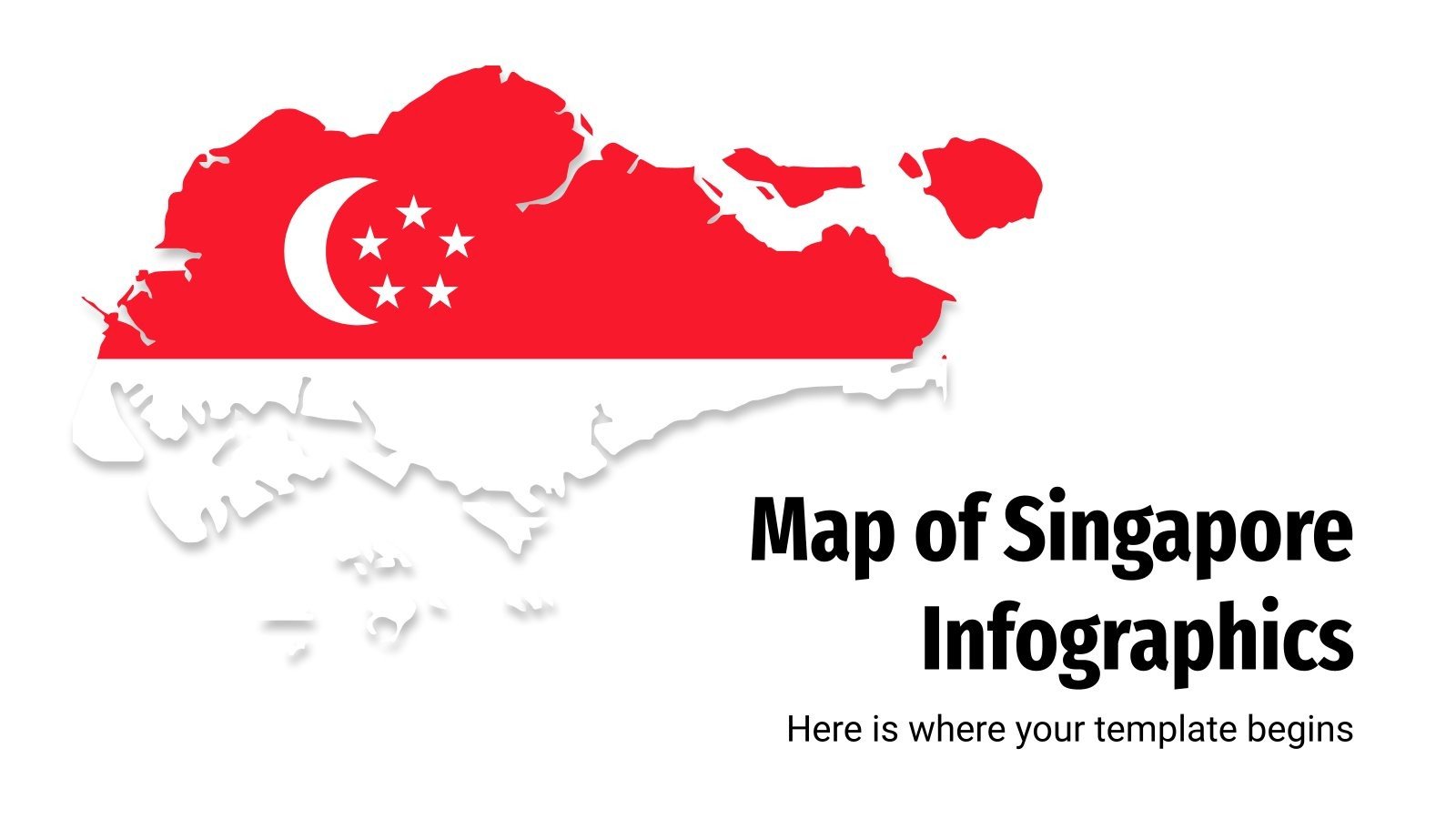 Map of Singapore Infographics

Here is where your template begins