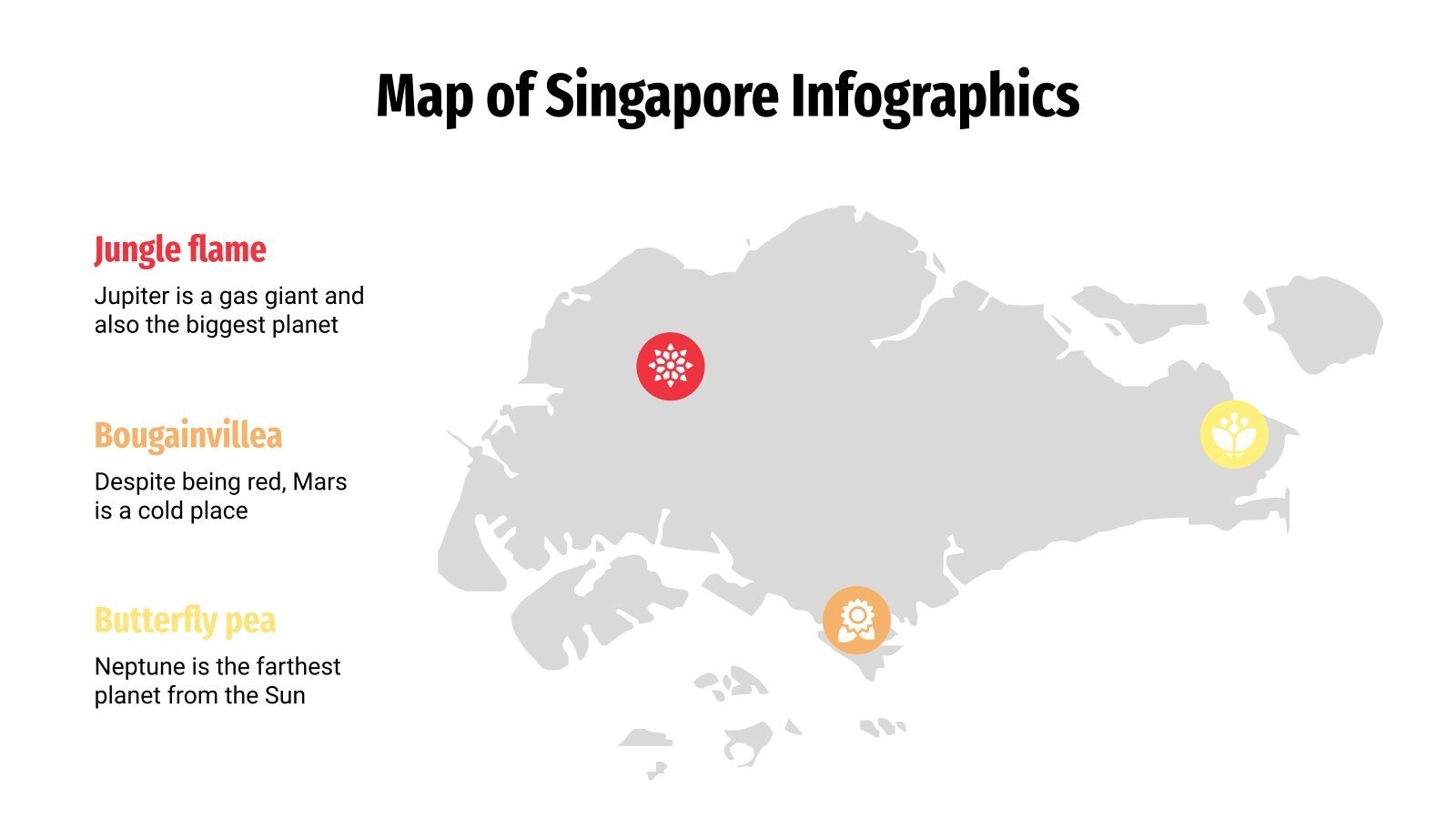 Map of Singapore Infographics

Jungle flame

Jupiter is a gas giant and also the biggest planet

Bougainvillea

Despite being red, Mars is a cold place

Butterfly pea

Neptune is the farthest planet from the Sun