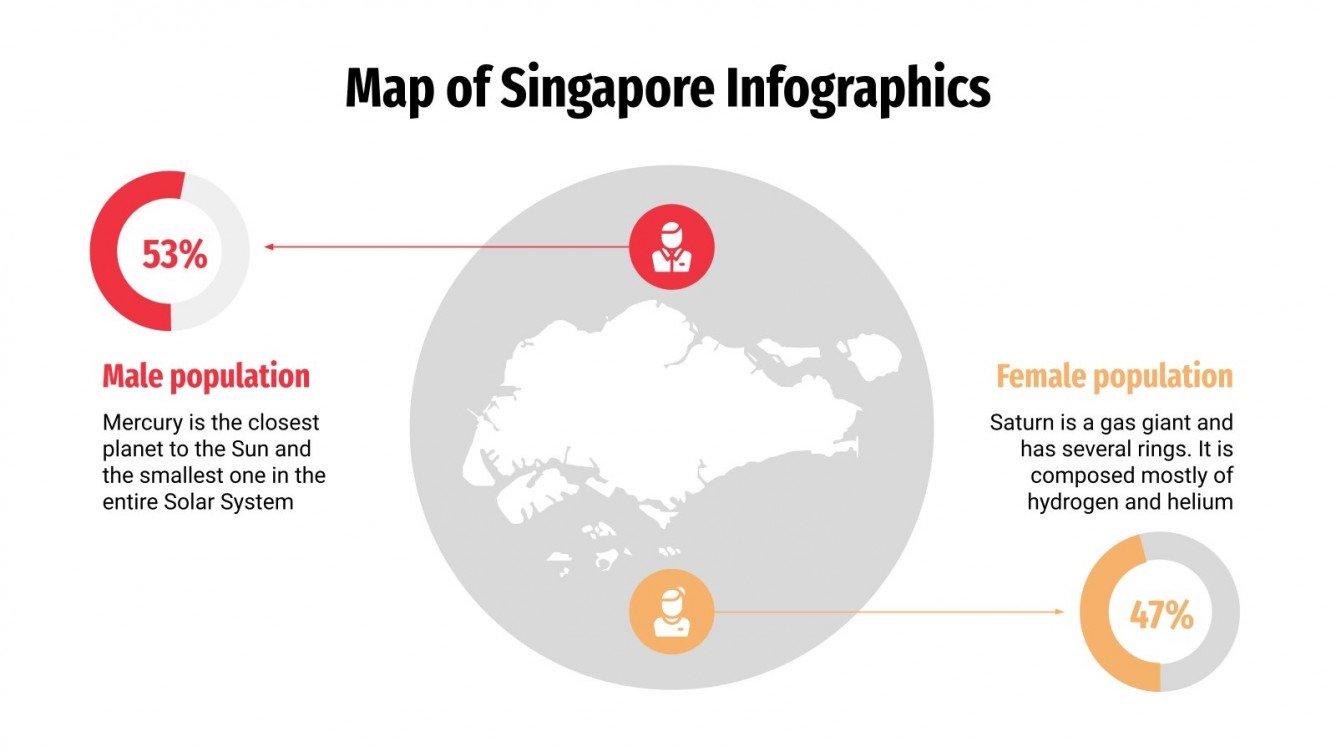 Map of Singapore Infographics

53%

Male population

Mercury is the closest planet to the Sun and the smallest one in the entire Solar System

Female population

Saturn is a gas giant and has several rings. It is composed mostly of hydrogen and helium

47%