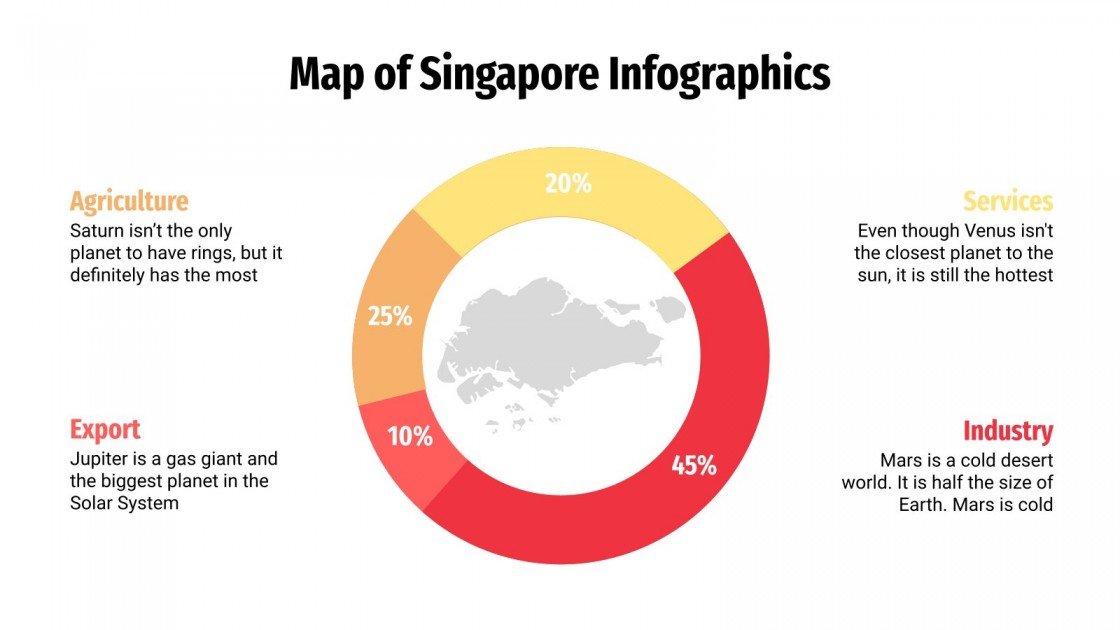 Map of Singapore Infographics

Agriculture
Saturn isn't the only planet to have rings, but it definitely has the most

Export
Jupiter is a gas giant and the biggest planet in the Solar System

20%

25%

10%

45%

Services
Even though Venus isn't the closest planet to the sun, it is still the hottest

Industry
Mars is a cold desert world. It is half the size of Earth. Mars is cold