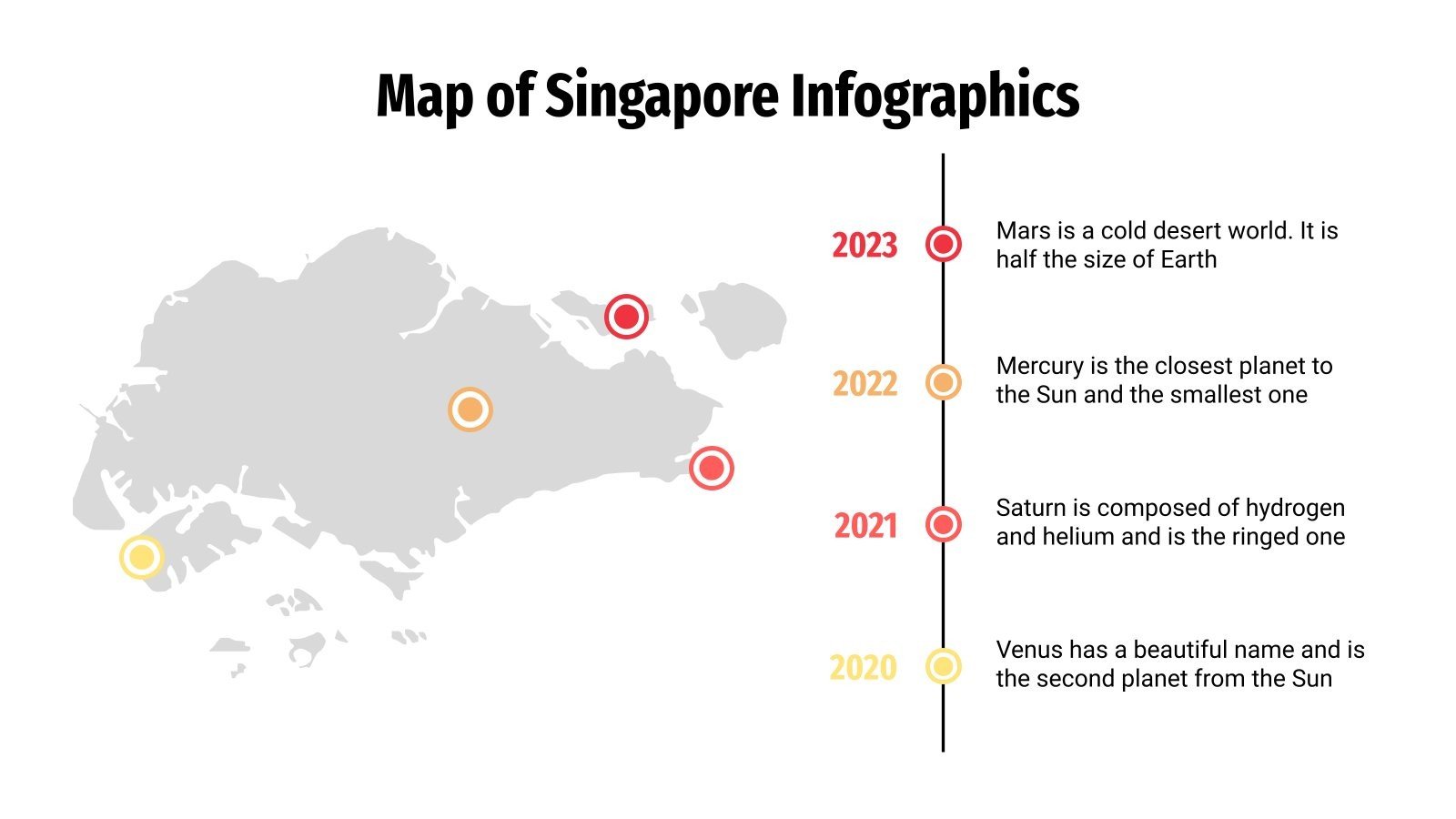 Map of Singapore Infographics

2023

Mars is a cold desert world. It is half the size of Earth

2022

Mercury is the closest planet to the Sun and the smallest one

2021

Saturn is composed of hydrogen and helium and is the ringed one

2020

Venus has a beautiful name and is the second planet from the Sun