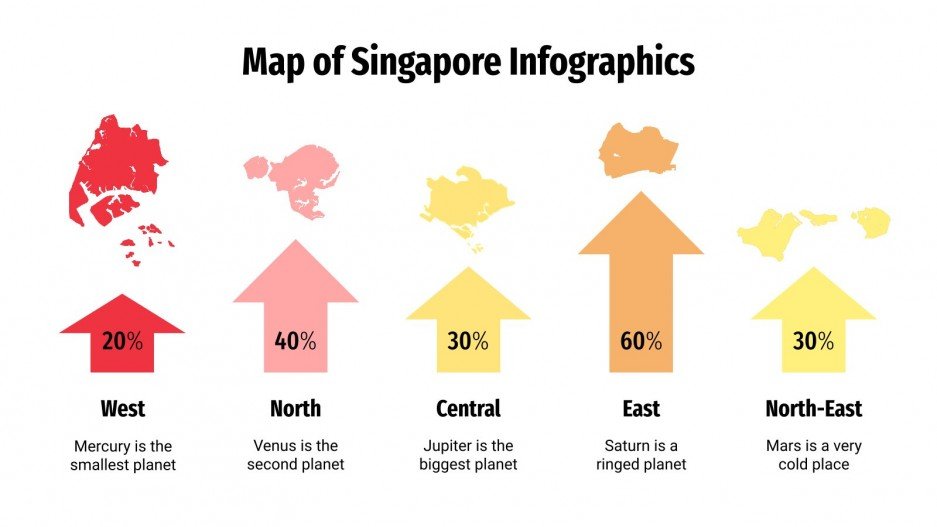 Map of Singapore Infographics

20%

West

Mercury is the smallest planet

40%

North

Venus is the second planet

30%

Central

Jupiter is the biggest planet

60%

East

Saturn is a ringed planet

30%

North-East

Mars is a very cold place