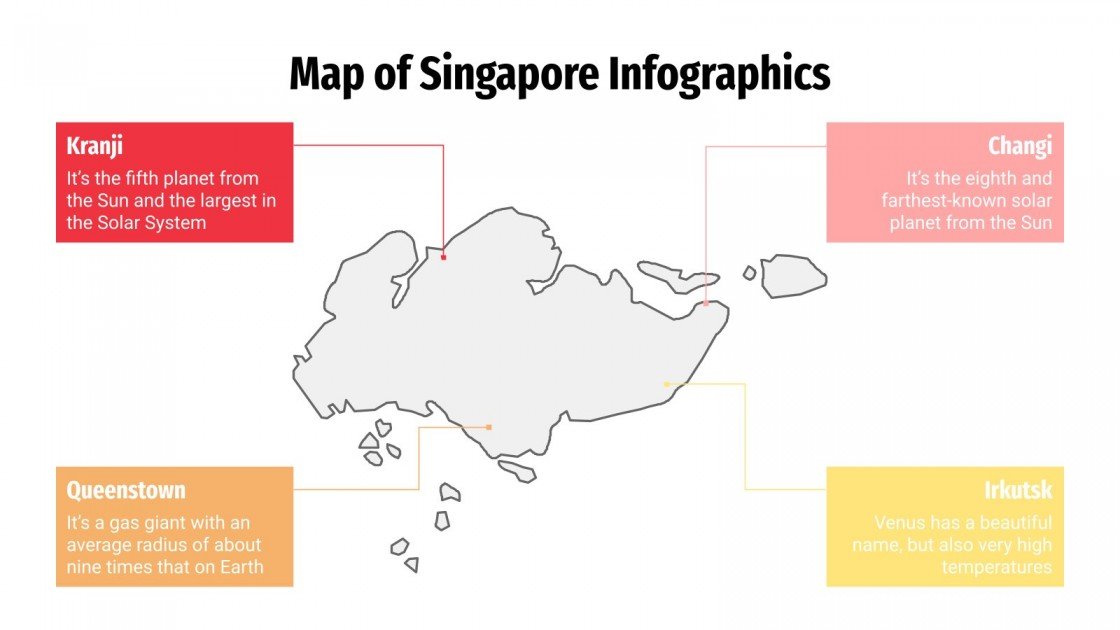 Map of Singapore Infographics

Kranji
It's the fifth planet from the Sun and the largest in the Solar System

Changi
It's the eighth and farthest-known solar planet from the Sun

Queenstown
It's a gas giant with an average radius of about nine times that on Earth

Irkutsk
Venus has a beautiful name, but also very high temperatures