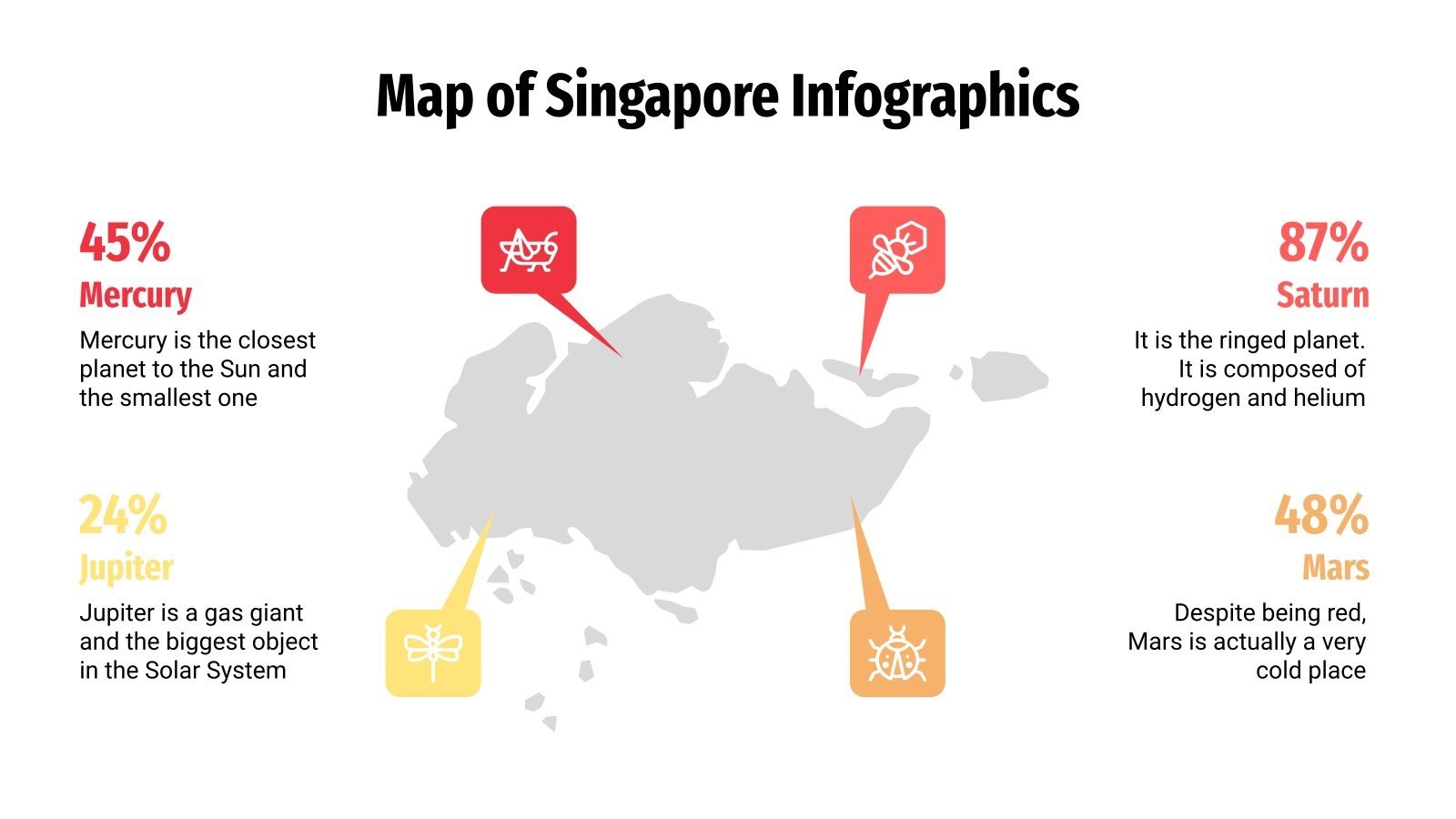 Map of Singapore Infographics

45%
Mercury
Mercury is the closest planet to the Sun and the smallest one

24%
Jupiter
Jupiter is a gas giant and the biggest object in the Solar System

87%
Saturn
It is the ringed planet. It is composed of hydrogen and helium

48%
Mars
Despite being red, Mars is actually a very cold place