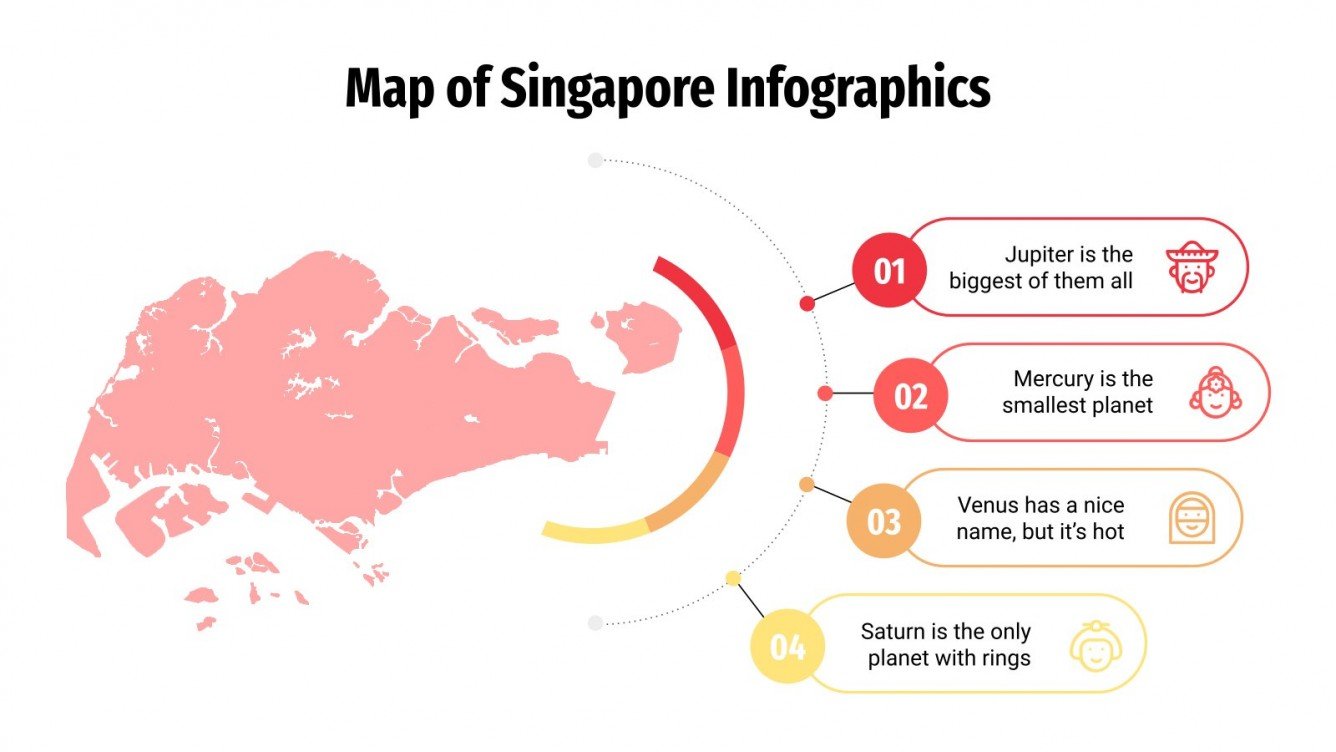 Map of Singapore Infographics

01
Jupiter is the biggest of them all

02
Mercury is the smallest planet

03
Venus has a nice name, but it's hot

04
Saturn is the only planet with rings