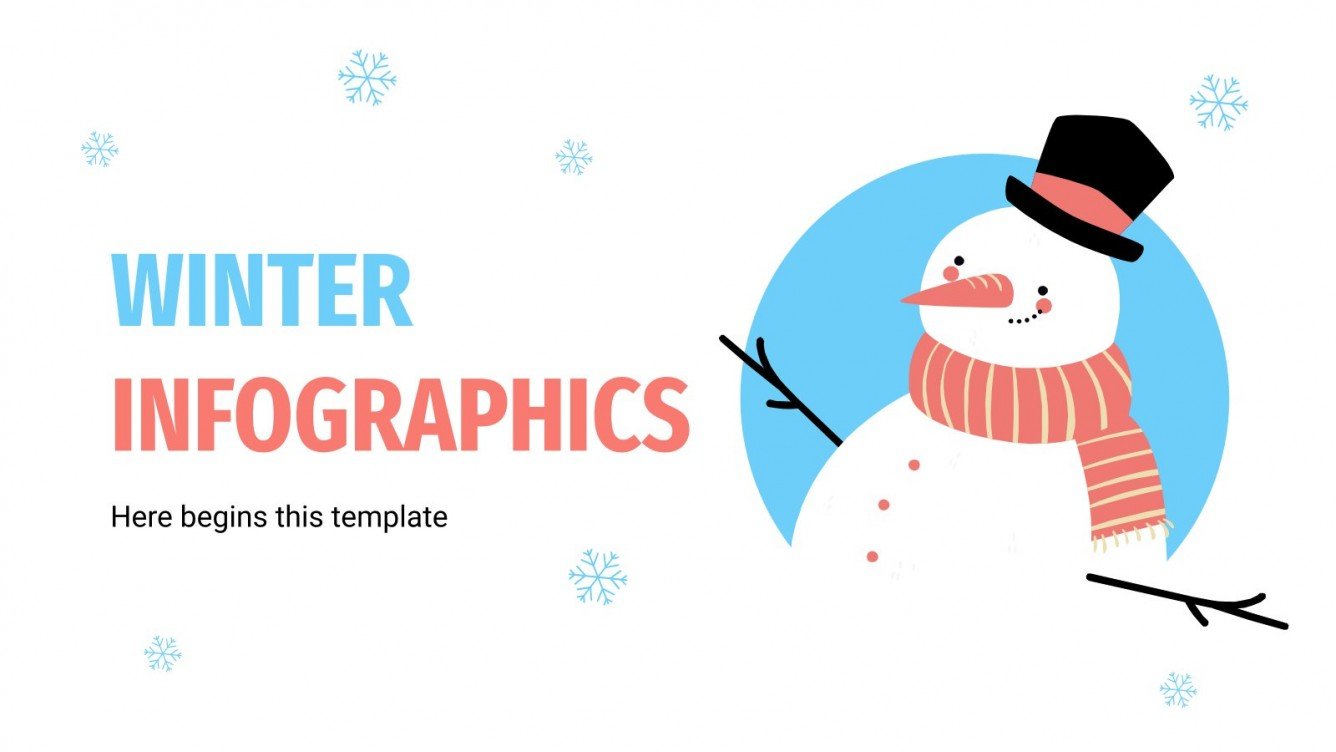 WINTER
INFOGRAPHICS

Here begins this template