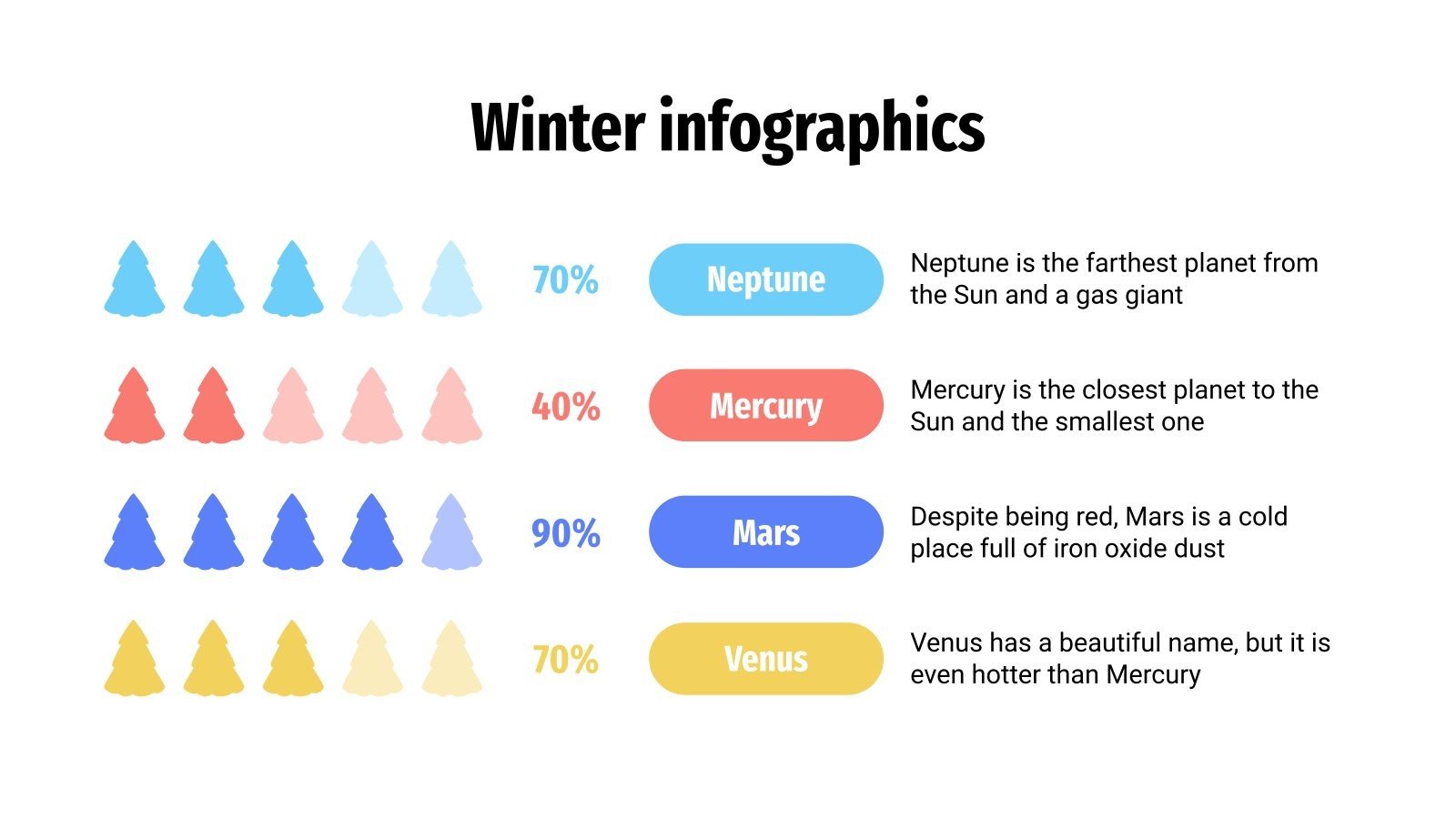 Winter infographics

70%

Neptune

Neptune is the farthest planet from the Sun and a gas giant

40%

Mercury

Mercury is the closest planet to the Sun and the smallest one

90%

Mars

Despite being red, Mars is a cold place full of iron oxide dust

70%

Venus

Venus has a beautiful name, but it is even hotter than Mercury