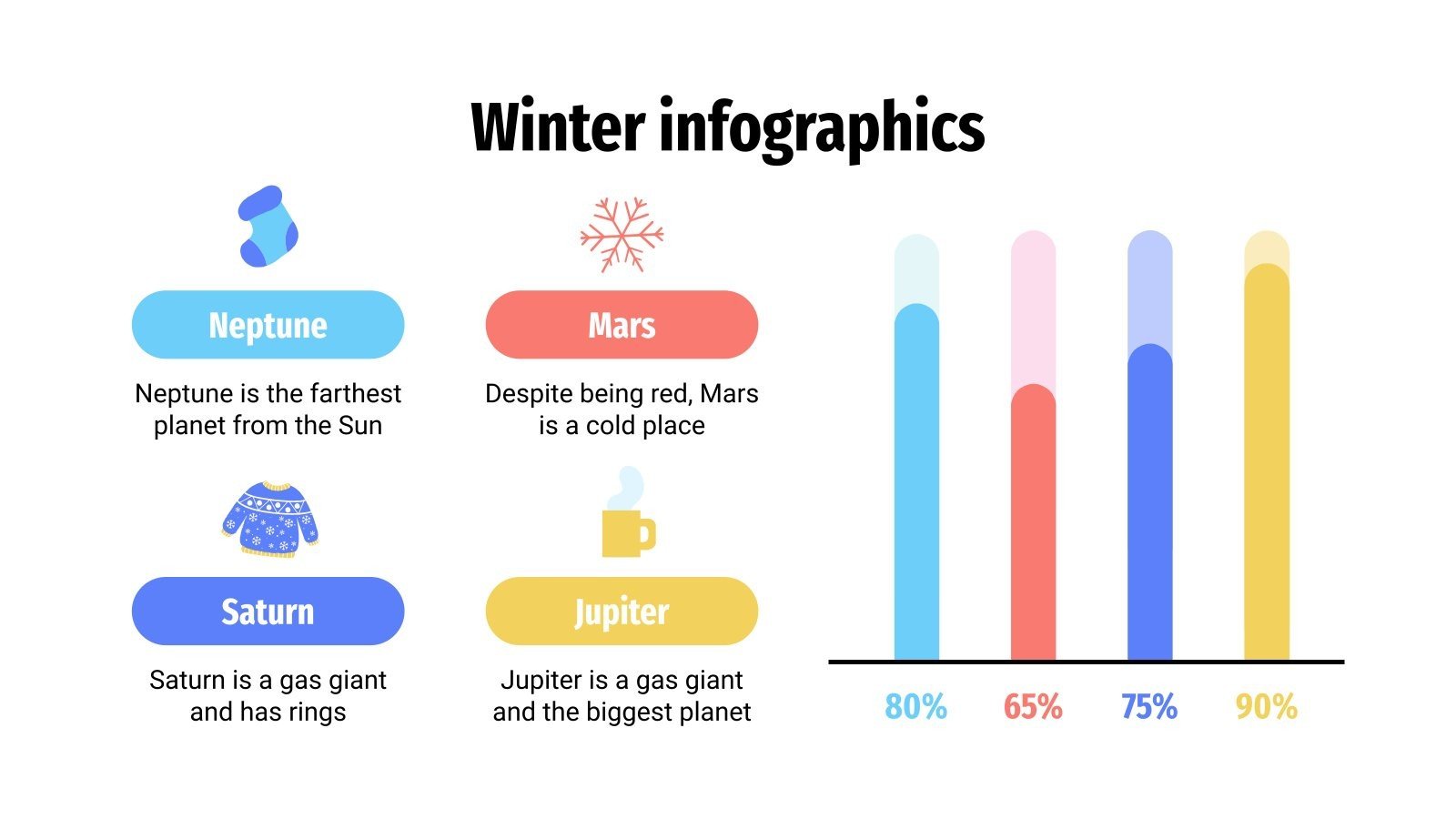 Winter infographics

Neptune

Neptune is the farthest planet from the Sun

Mars

Despite being red, Mars is a cold place

Saturn

Saturn is a gas giant and has rings

Jupiter

Jupiter is a gas giant and the biggest planet

80%

65%

75%

90%