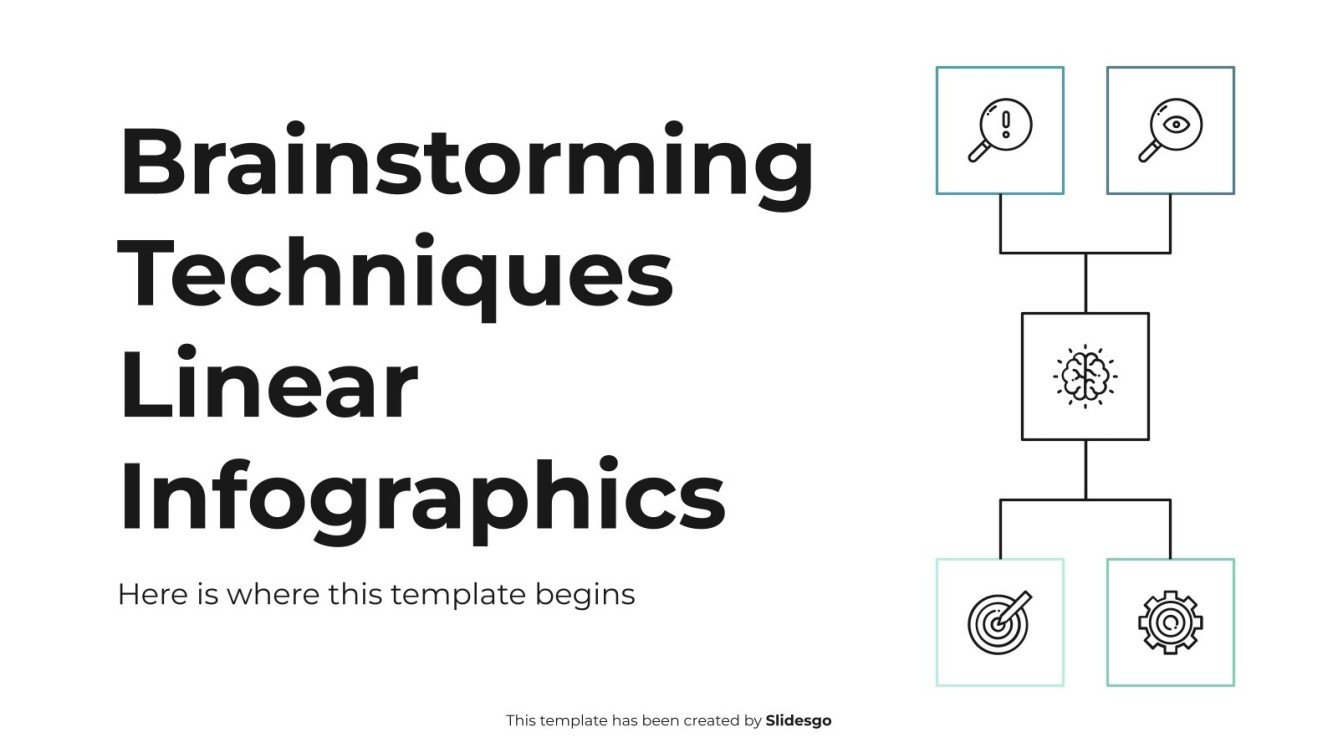 Brainstorming Techniques Linear Infographics

Here is where this template begins

This template has been created by Slidesgo