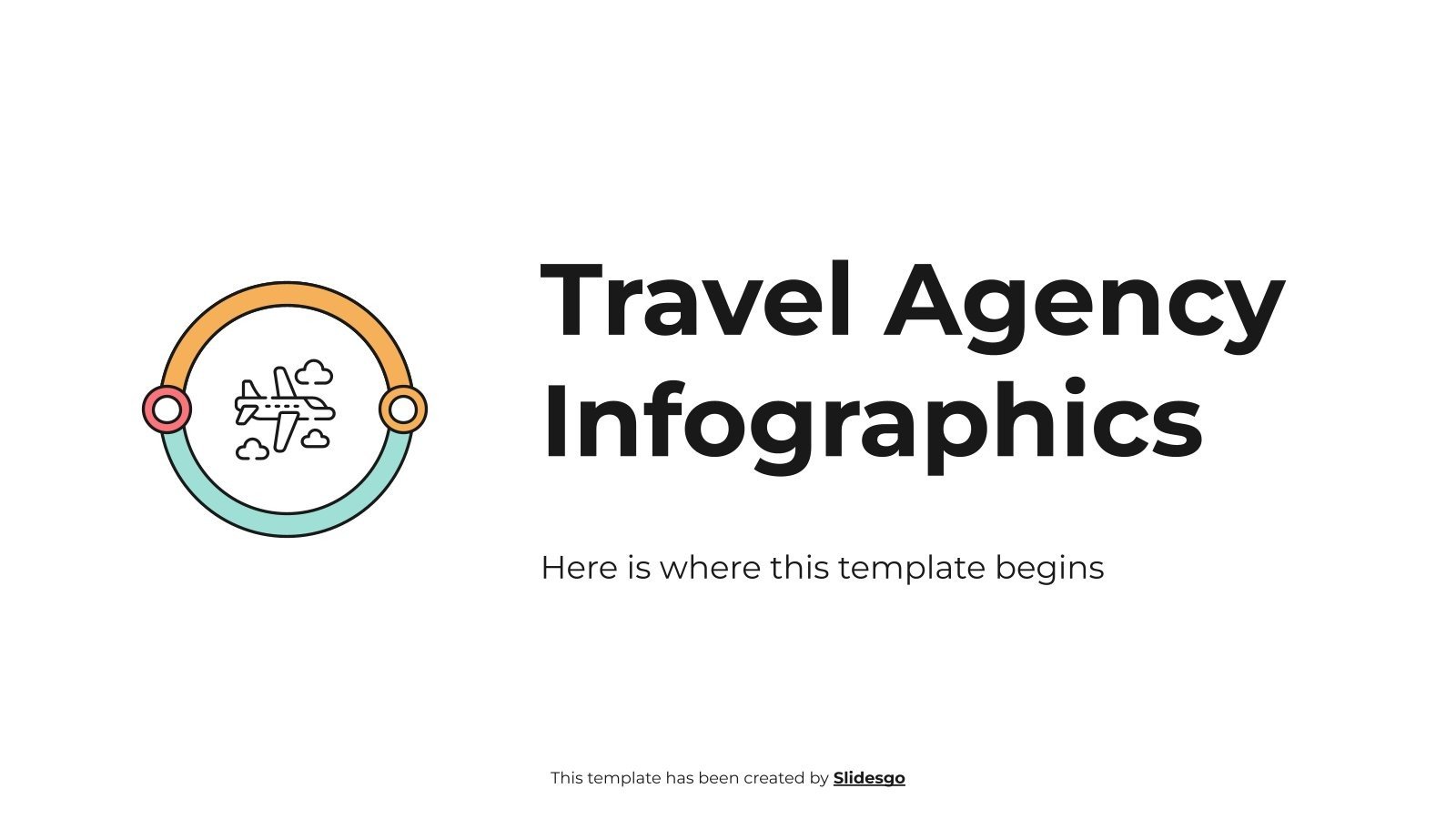 Travel Agency Infographics

Here is where this template begins

This template has been created by Slidesgo