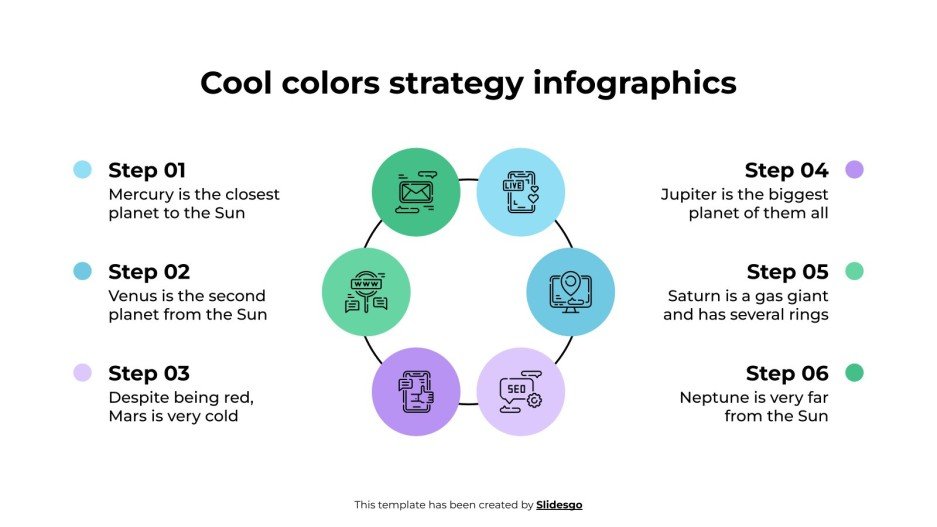 Cool colors strategy infographics

Step 01
Mercury is the closest planet to the Sun

Step 02
Venus is the second planet from the Sun

Step 03
Despite being red, Mars is very cold

LIVE

WWW

SEO

Step 04
Jupiter is the biggest planet of them all

Step 05
Saturn is a gas giant and has several rings

Step 06
Neptune is very far from the Sun

This template has been created by Slidesgo