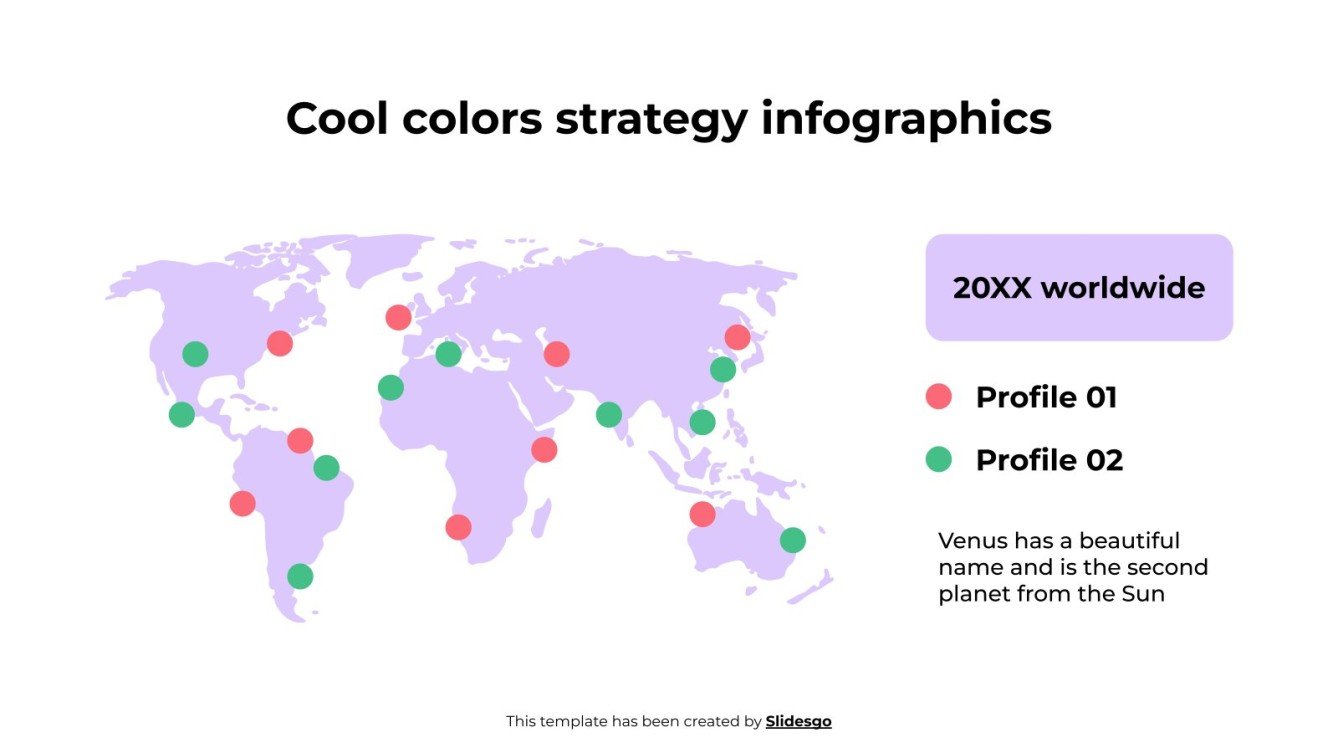 Cool colors strategy infographics

20XX worldwide

Profile 01

Profile 02

Venus has a beautiful name and is the second planet from the Sun

This template has been created by Slidesgo