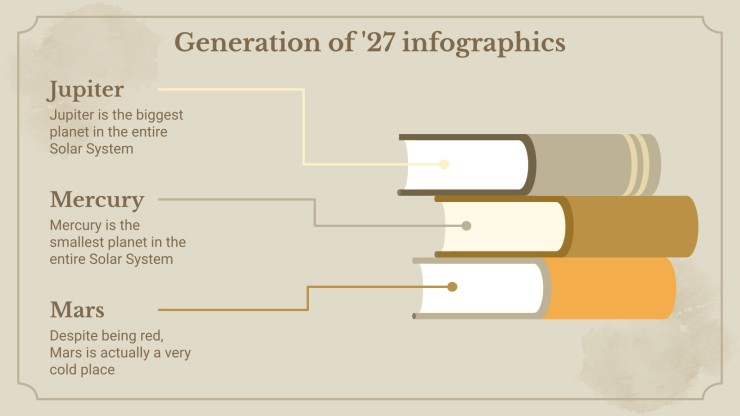 Generation of '27 infographics

Jupiter

Jupiter is the biggest planet in the entire Solar System

Mercury

Mercury is the smallest planet in the entire Solar System

Mars

Despite being red, Mars is actually a very cold place