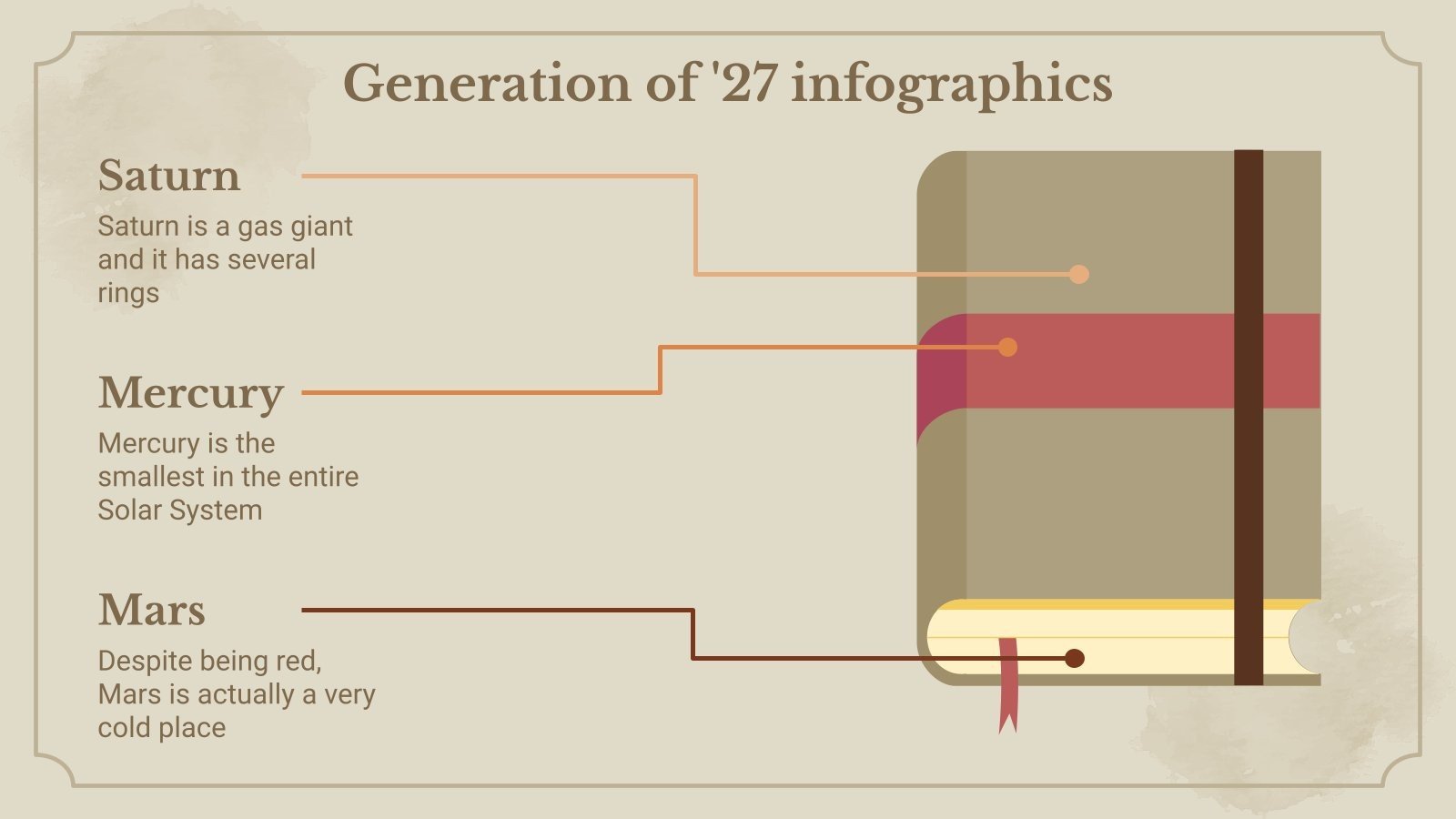 Generation of '27 infographics

Saturn

Saturn is a gas giant and it has several rings

Mercury

Mercury is the smallest in the entire Solar System

Mars

Despite being red, Mars is actually a very cold place