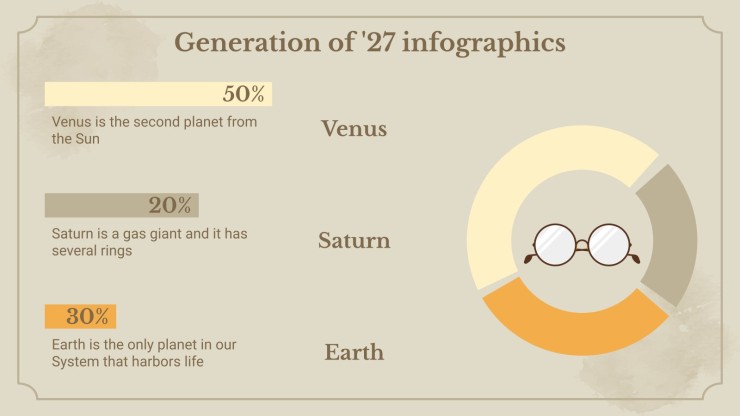 Generation of '27 infographics

50%

Venus is the second planet from the Sun

Venus

20%

Saturn is a gas giant and it has several rings

Saturn

30%

Earth is the only planet in our System that harbors life

Earth