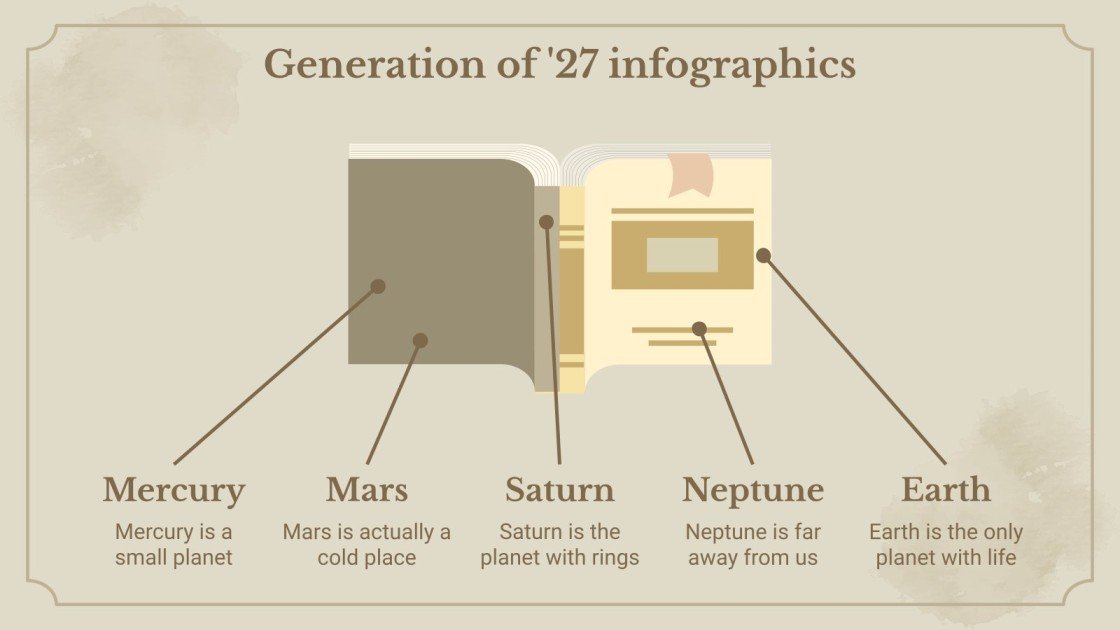 Generation of '27 infographics

Mercury
Mercury is a small planet

Mars
Mars is actually a cold place

Saturn
Saturn is the planet with rings

Neptune
Neptune is far away from us

Earth
Earth is the only planet with life