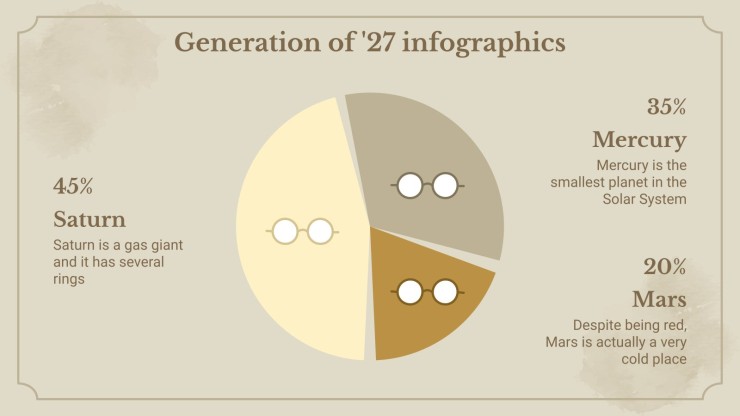 Generation of '27 infographics

45%

Saturn

Saturn is a gas giant and it has several rings

35%

Mercury

Mercury is the smallest planet in the Solar System

20%

Mars

Despite being red, Mars is actually a very cold place