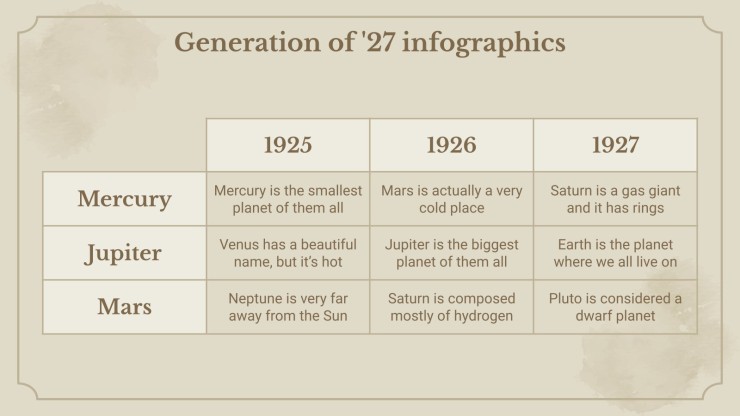 Generation of '27 infographics

| | 1925 | 1926 | 1927 |
|---|---|---|---|
| Mercury | Mercury is the smallest planet of them all | Mars is actually a very cold place | Saturn is a gas giant and it has rings |
| Jupiter | Venus has a beautiful name, but it's hot | Jupiter is the biggest planet of them all | Earth is the planet where we all live on |
| Mars | Neptune is very far away from the Sun | Saturn is composed mostly of hydrogen | Pluto is considered a dwarf planet |