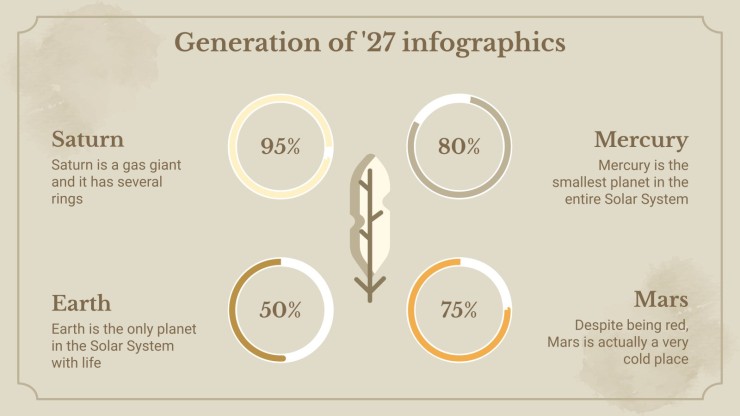 Generation of '27 infographics

Saturn
Saturn is a gas giant and it has several rings

95%

80%

Mercury
Mercury is the smallest planet in the entire Solar System

Earth
Earth is the only planet in the Solar System with life

50%

75%

Mars
Despite being red, Mars is actually a very cold place