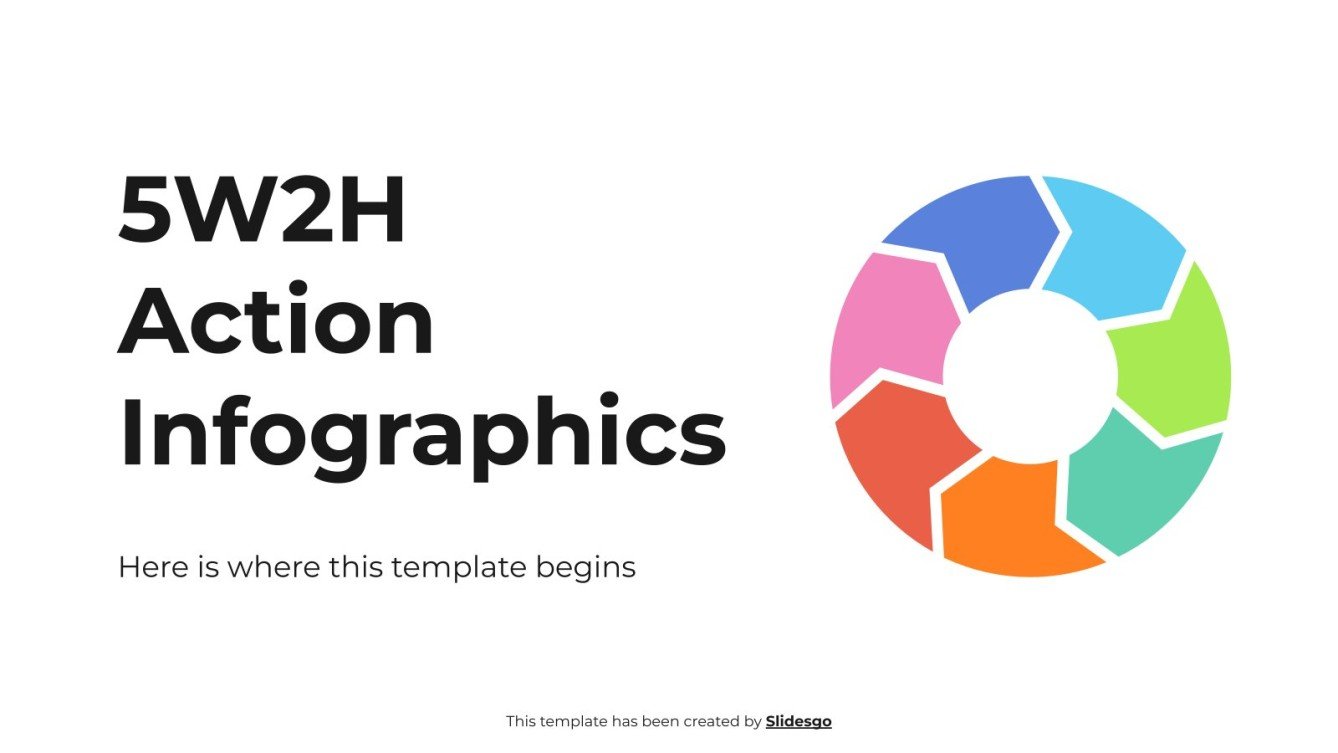 5W2H Action Infographics

Here is where this template begins

This template has been created by Slidesgo