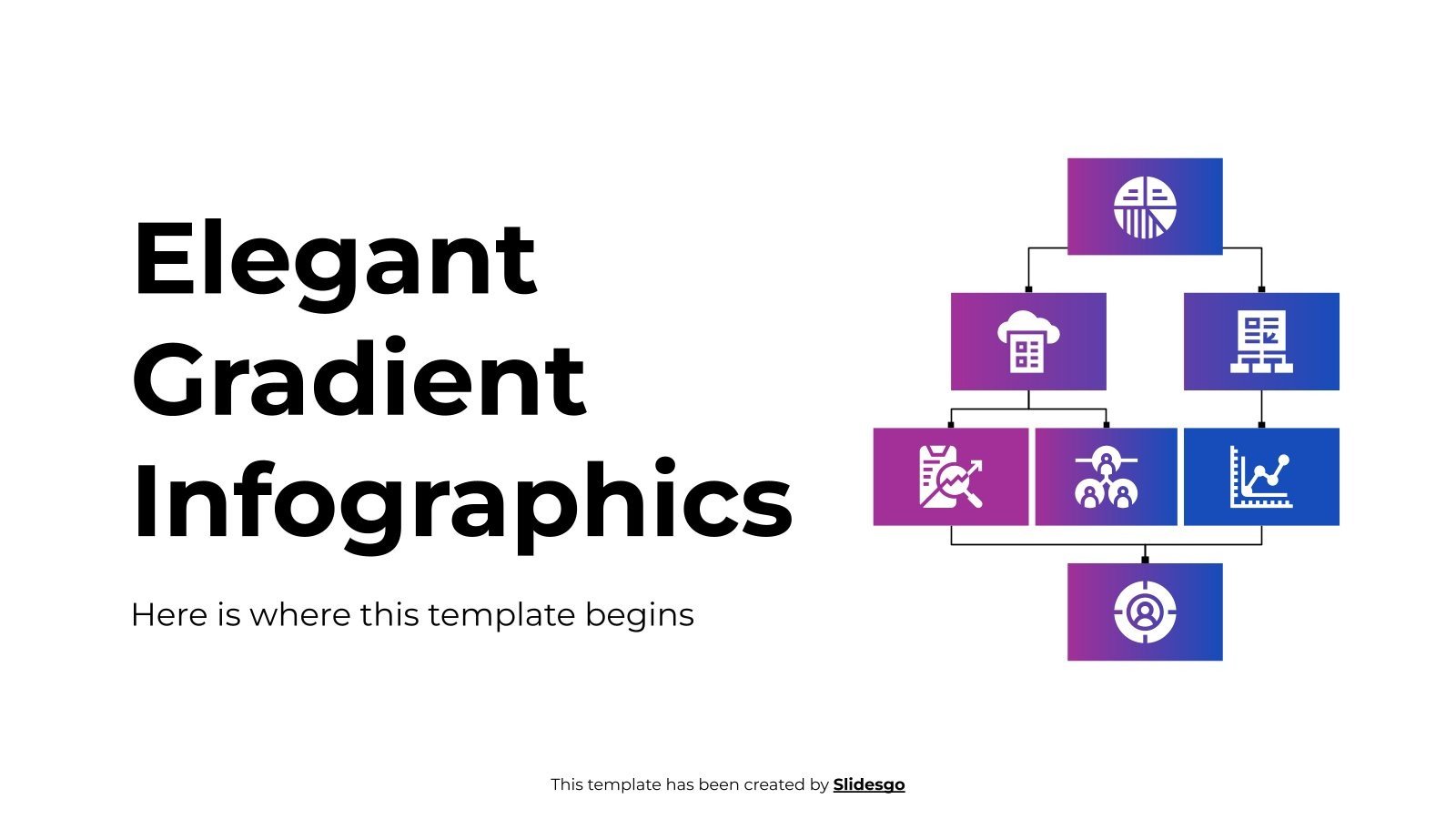 Elegant Gradient Infographics

Here is where this template begins

This template has been created by Slidesgo