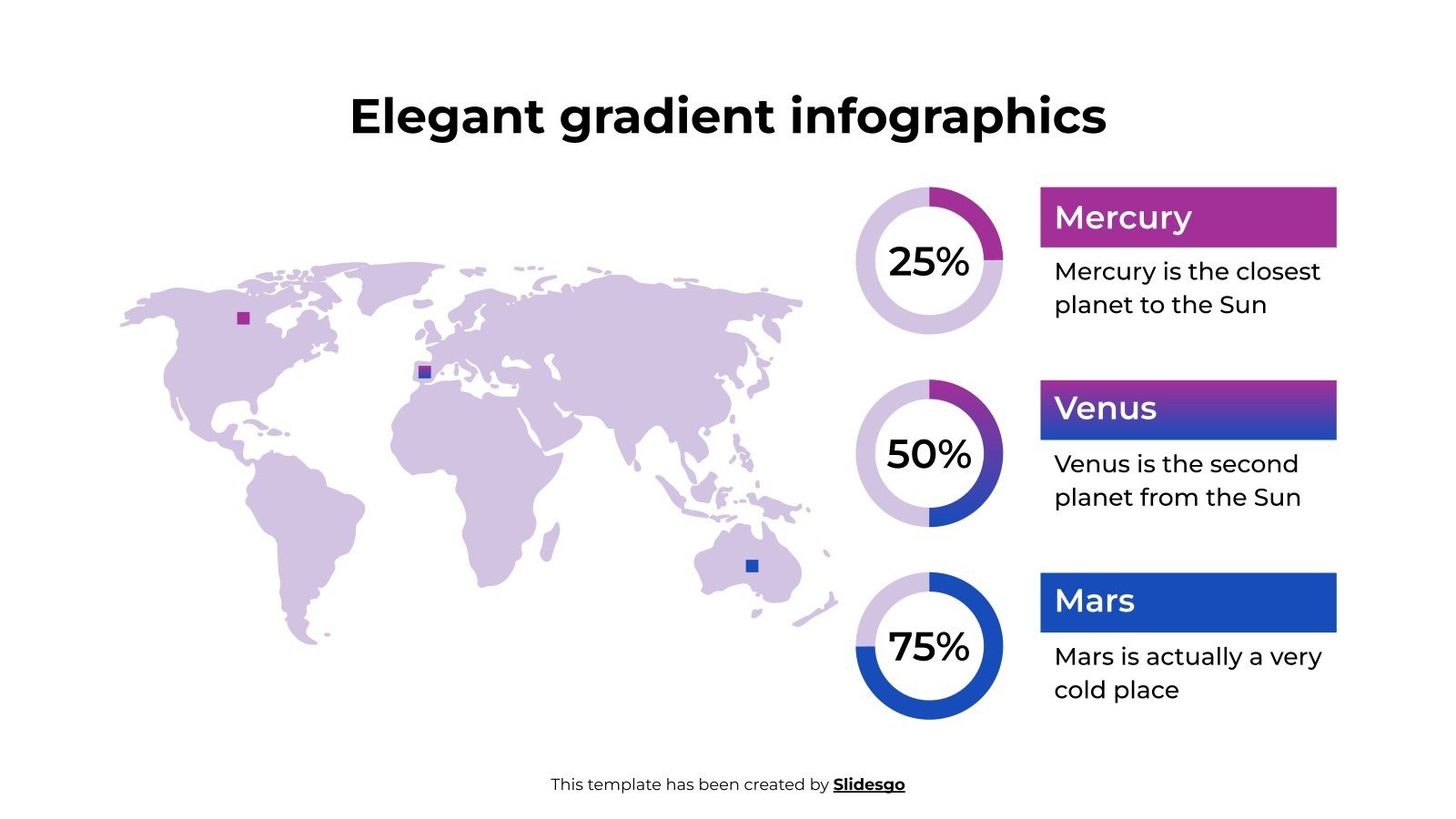 Elegant gradient infographics

25%

Mercury

Mercury is the closest planet to the Sun

50%

Venus

Venus is the second planet from the Sun

75%

Mars

Mars is actually a very cold place

This template has been created by Slidesgo