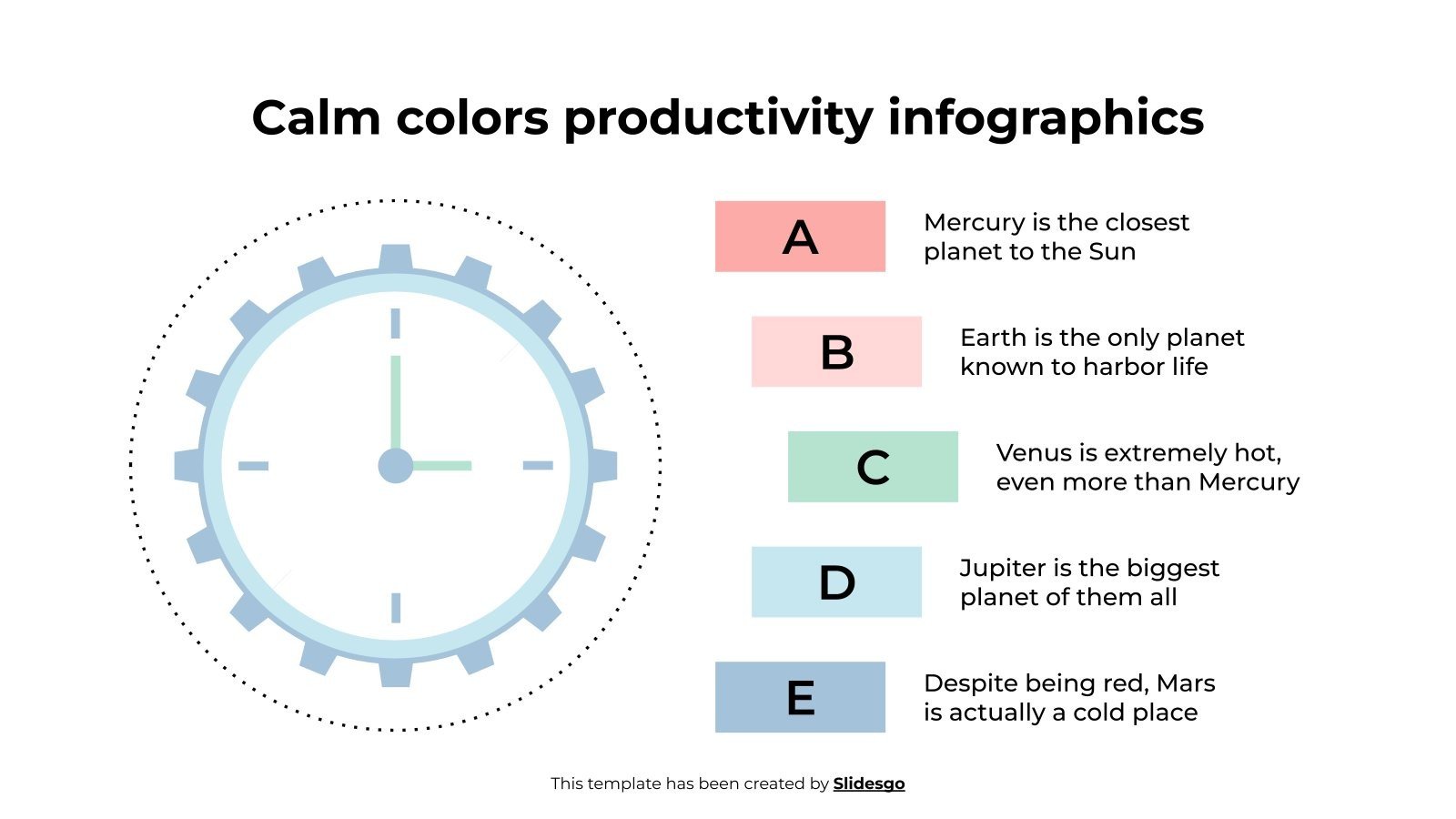 Calm colors productivity infographics

A
Mercury is the closest planet to the Sun

B
Earth is the only planet known to harbor life

C
Venus is extremely hot, even more than Mercury

D
Jupiter is the biggest planet of them all

E
Despite being red, Mars is actually a cold place

This template has been created by Slidesgo