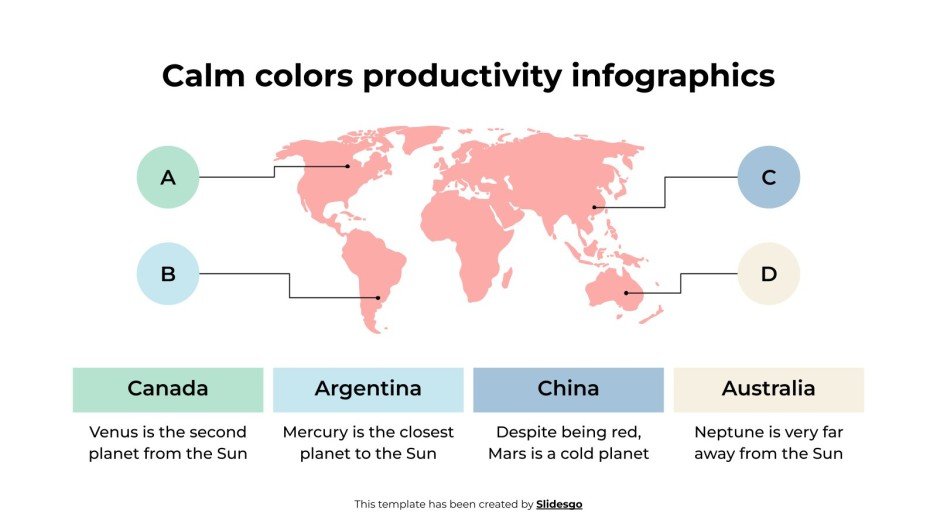 Calm colors productivity infographics

A

B

C

D

Canada

Venus is the second planet from the Sun

Argentina

Mercury is the closest planet to the Sun

China

Despite being red, Mars is a cold planet

Australia

Neptune is very far away from the Sun

This template has been created by Slidesgo