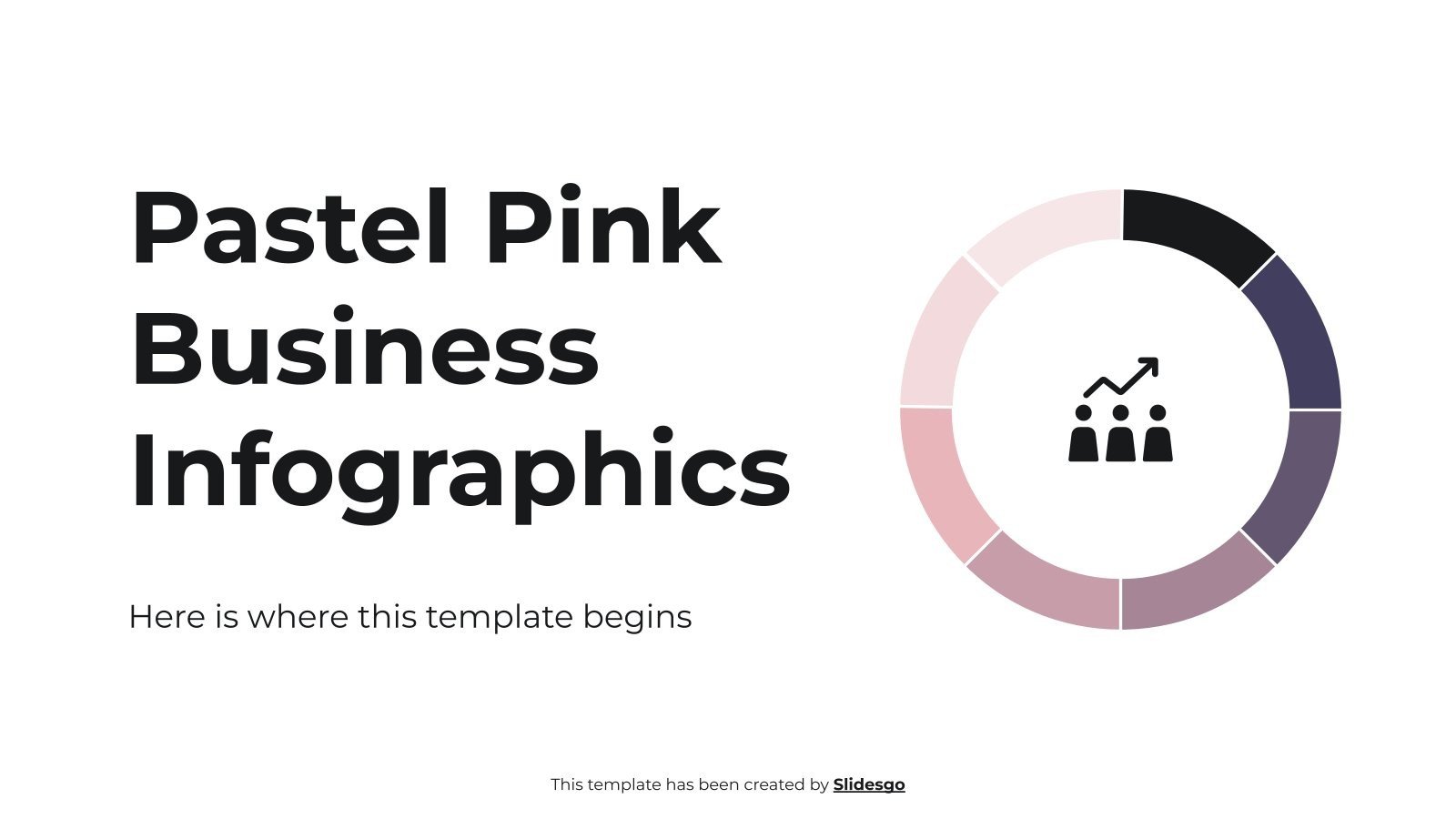 Pastel Pink Business Infographics

Here is where this template begins

This template has been created by Slidesgo