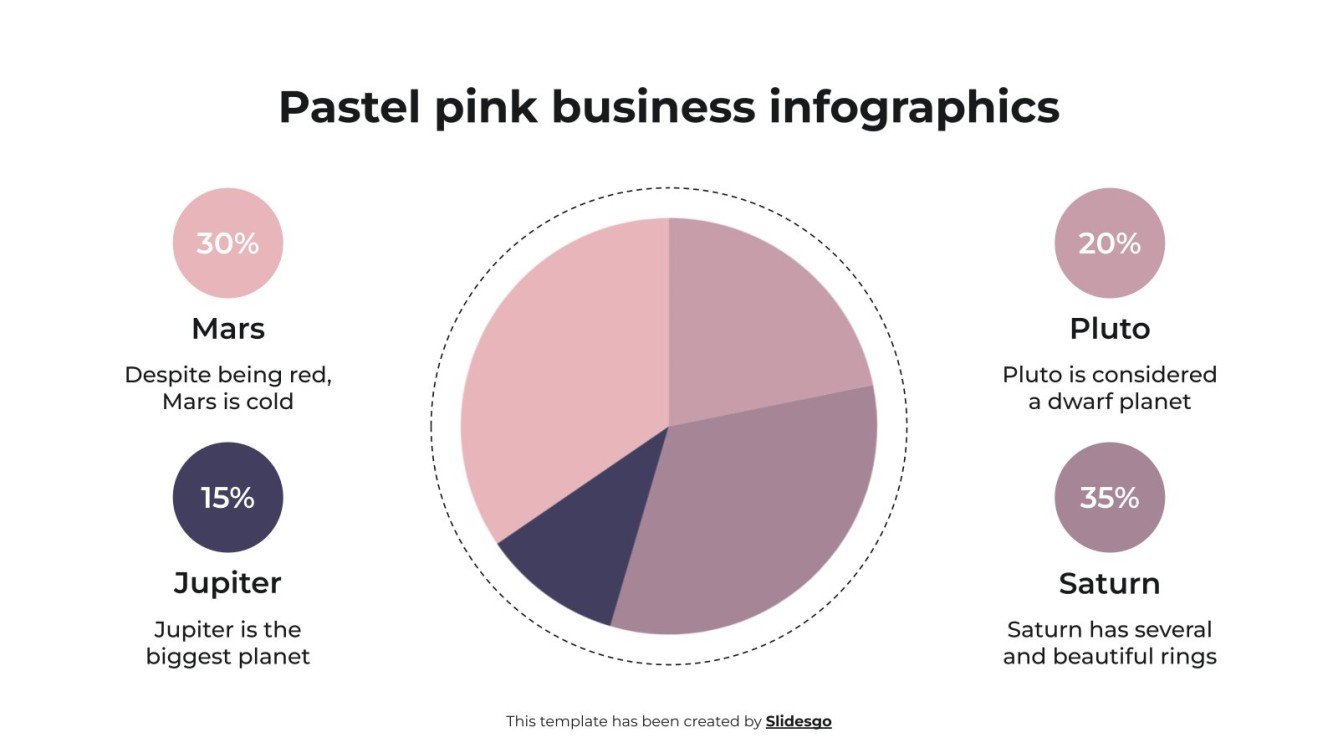 Pastel pink business infographics

30%

Mars

Despite being red, Mars is cold

15%

Jupiter

Jupiter is the biggest planet

20%

Pluto

Pluto is considered a dwarf planet

35%

Saturn

Saturn has several and beautiful rings

This template has been created by Slidesgo