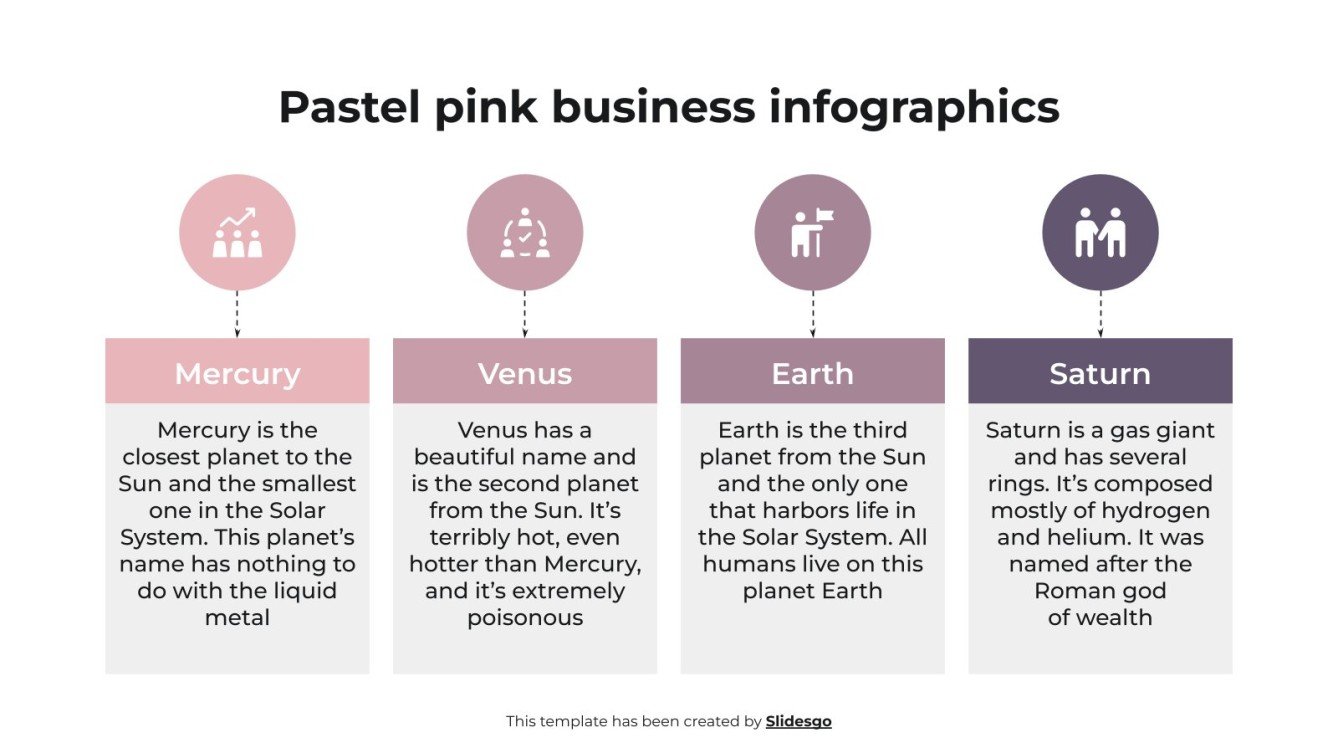 Pastel pink business infographics

Mercury

Mercury is the closest planet to the Sun and the smallest one in the Solar System. This planet's name has nothing to do with the liquid metal

Venus

Venus has a beautiful name and is the second planet from the Sun. It's terribly hot, even hotter than Mercury, and it's extremely poisonous

Earth

Earth is the third planet from the Sun and the only one that harbors life in the Solar System. All humans live on this planet Earth

Saturn

Saturn is a gas giant and has several rings. It's composed mostly of hydrogen and helium. It was named after the Roman god of wealth

This template has been created by Slidesgo