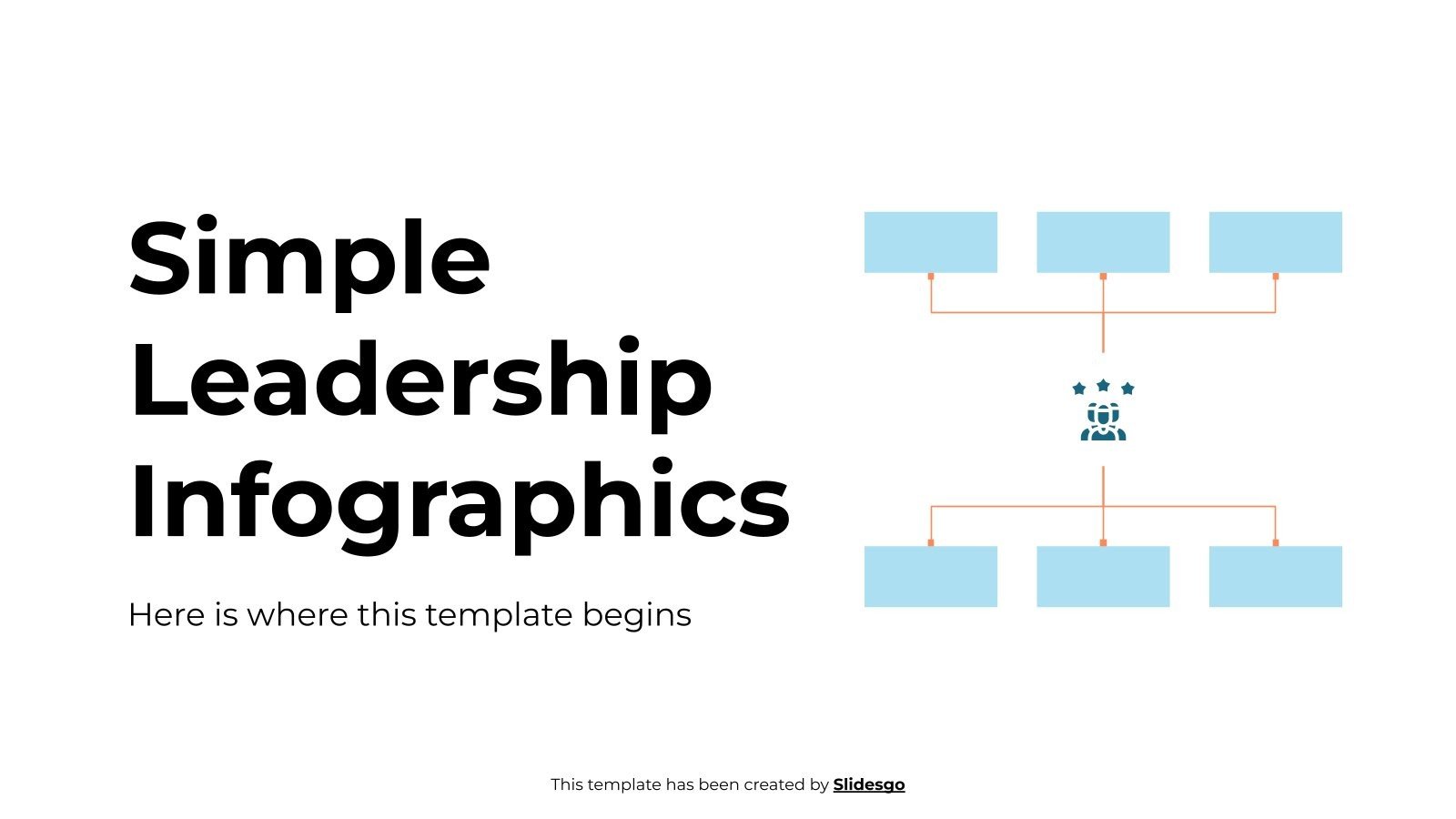 Simple Leadership Infographics

Here is where this template begins

This template has been created by Slidesgo