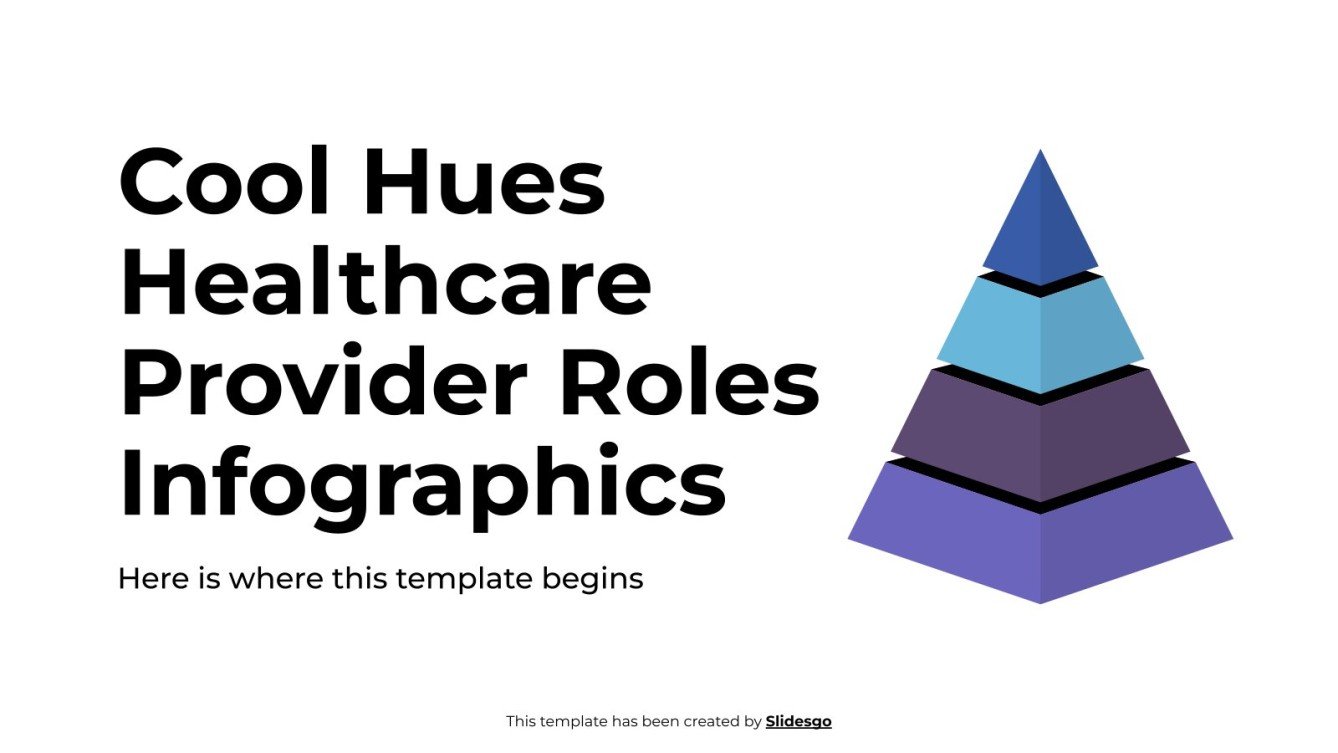 Cool Hues Healthcare Provider Roles Infographics

Here is where this template begins

This template has been created by Slidesgo