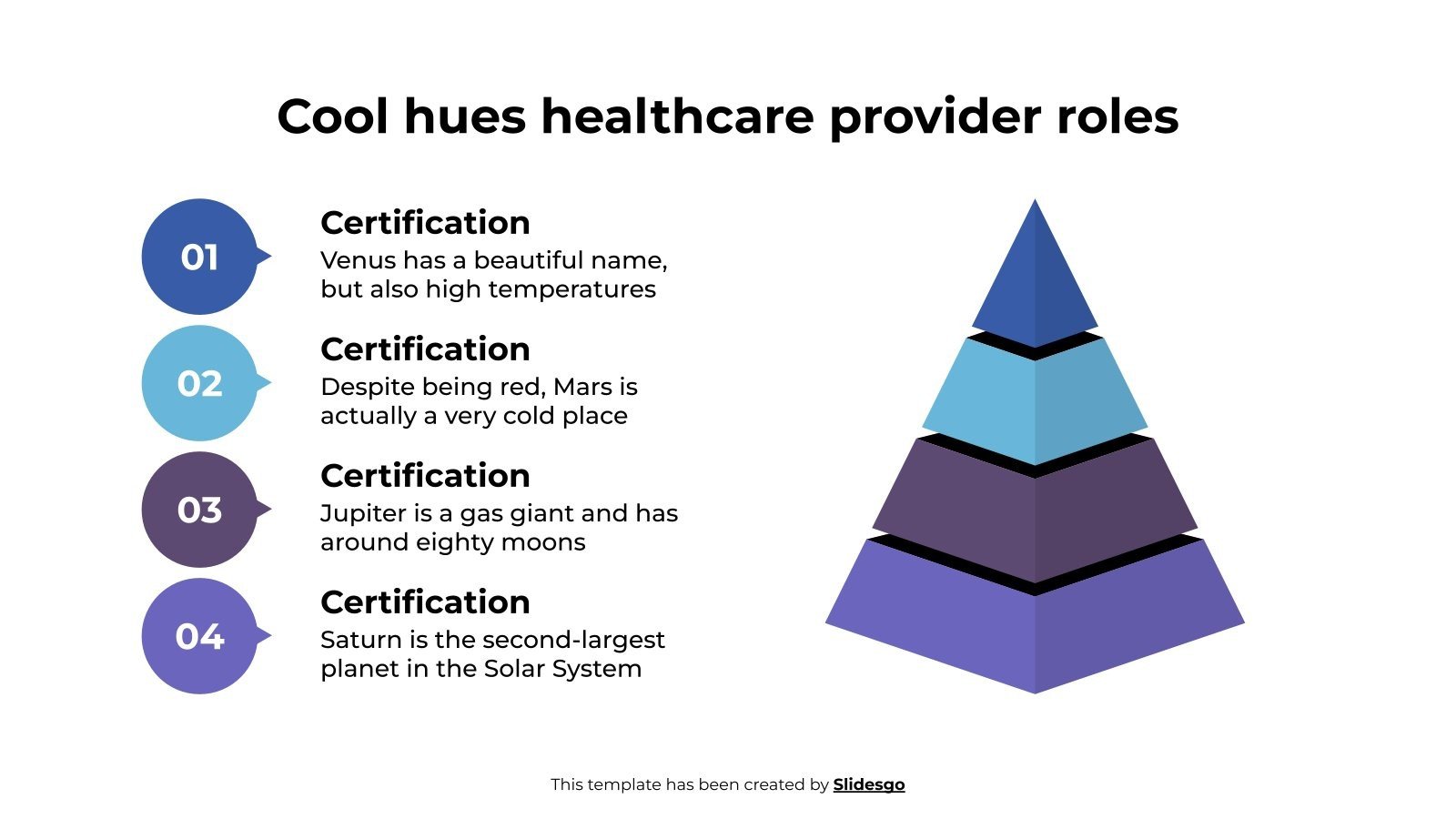 Cool hues healthcare provider roles

01

Certification

Venus has a beautiful name, but also high temperatures

02

Certification

Despite being red, Mars is actually a very cold place

03

Certification

Jupiter is a gas giant and has around eighty moons

04

Certification

Saturn is the second-largest planet in the Solar System

This template has been created by Slidesgo