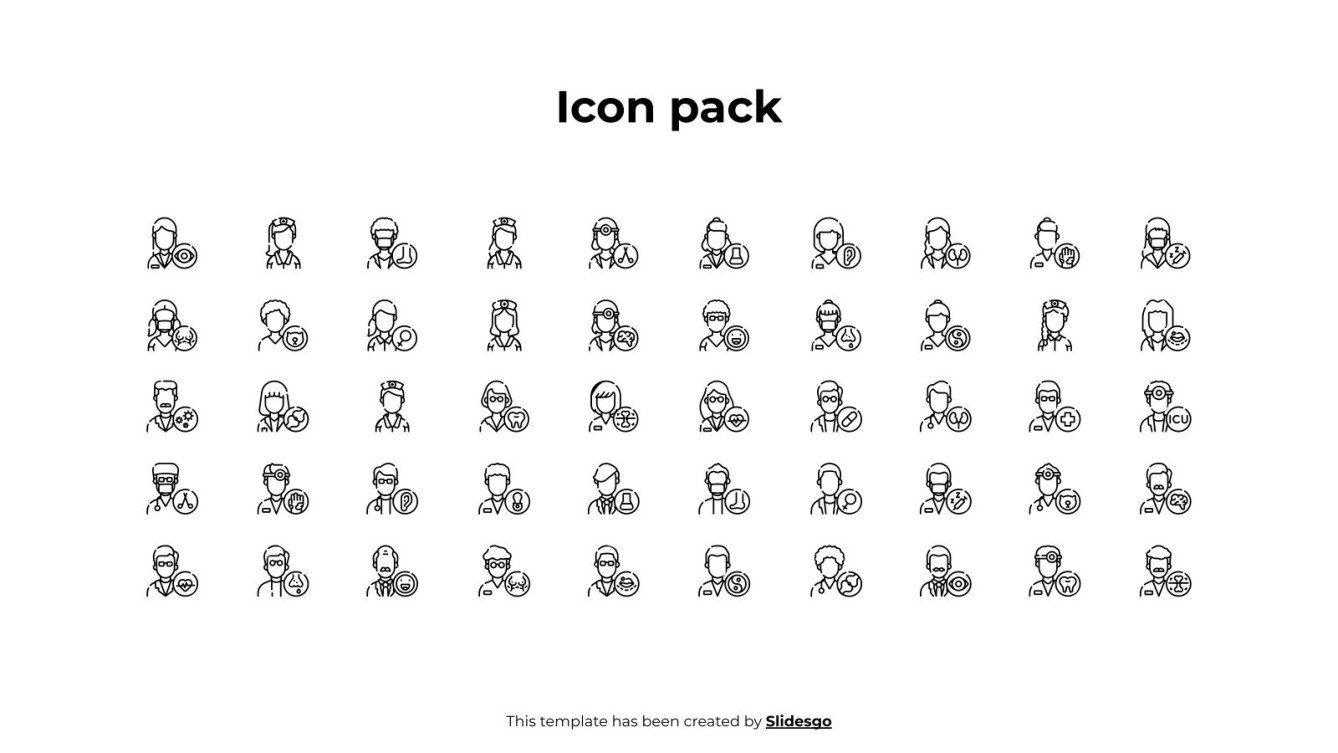 Icon pack

ICU

This template has been created by Slidesgo