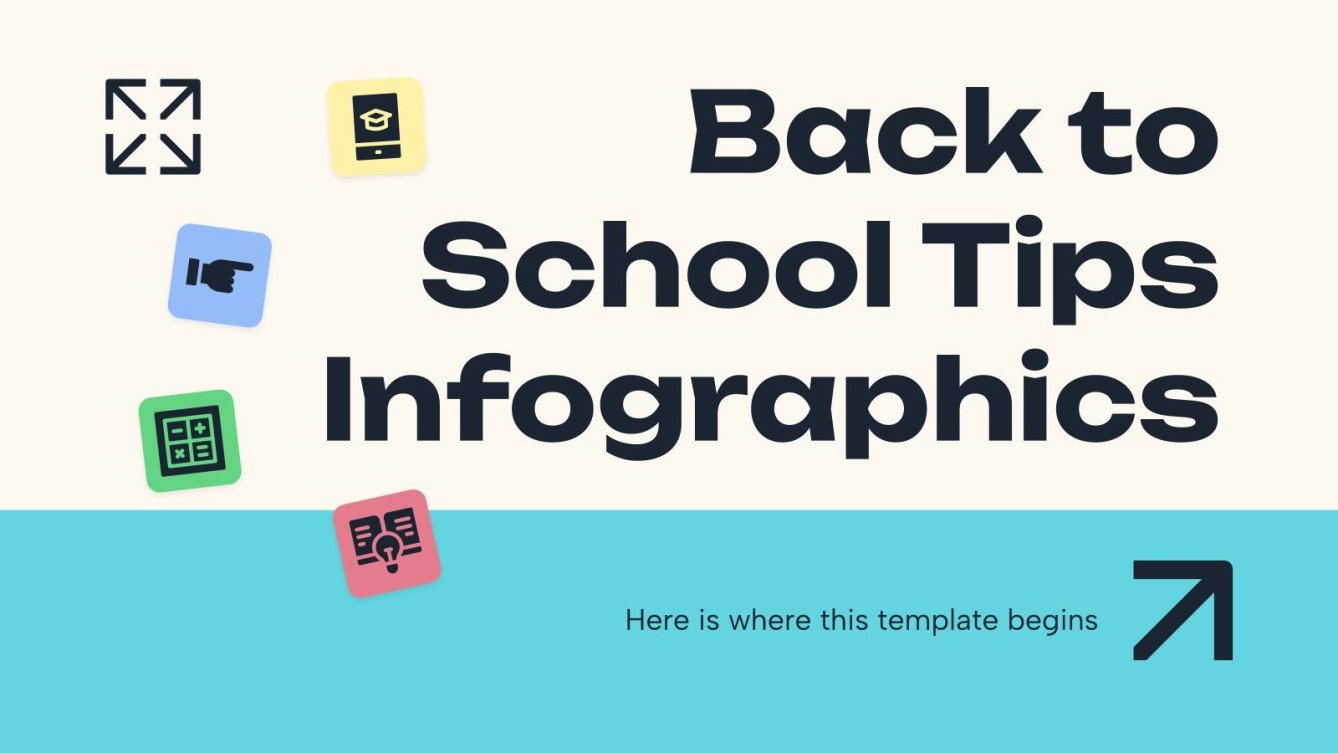 Back to School Tips Infographics

Here is where this template begins