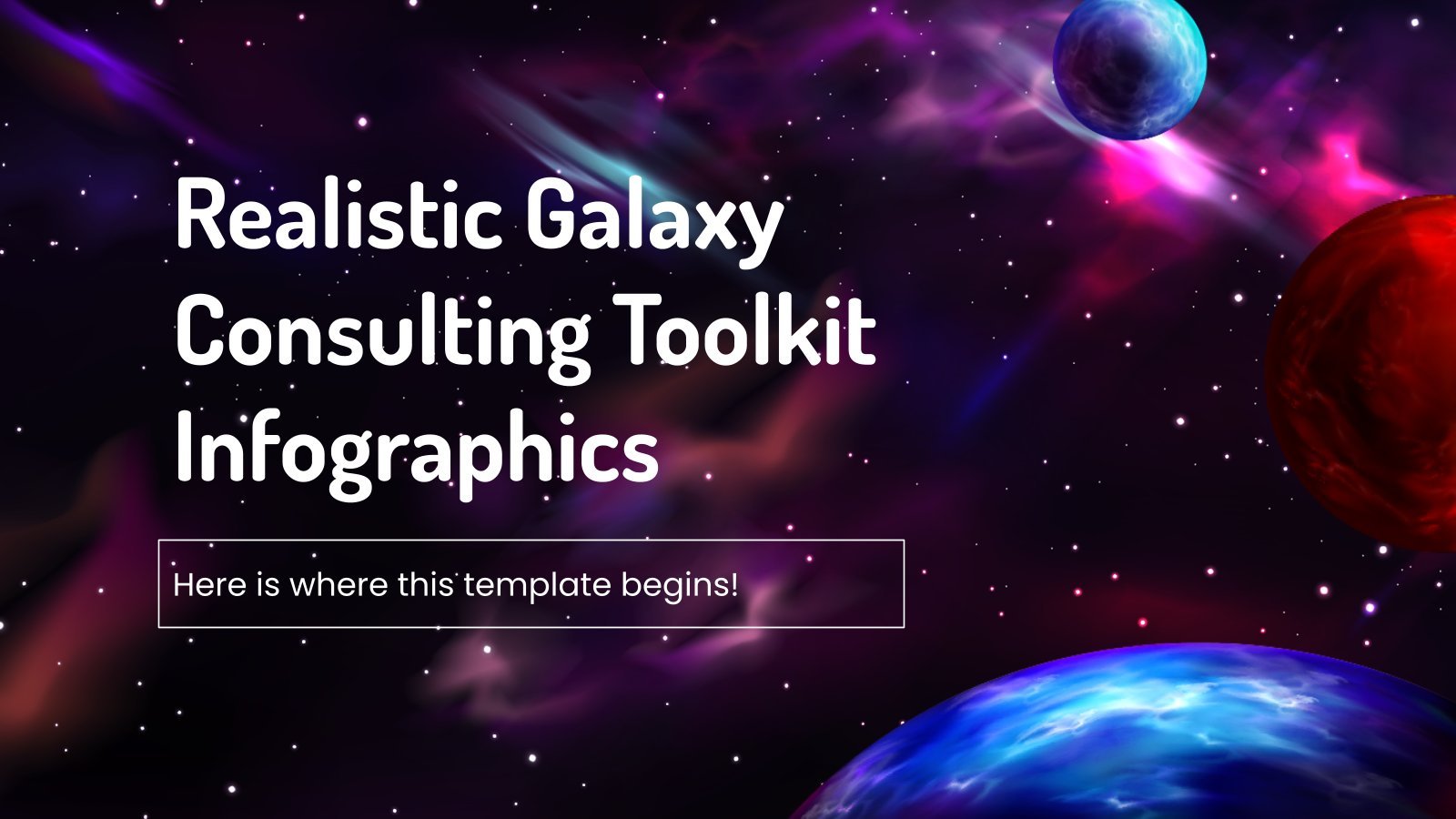 Realistic Galaxy Consulting Toolkit Infographics

Here is where this template begins!