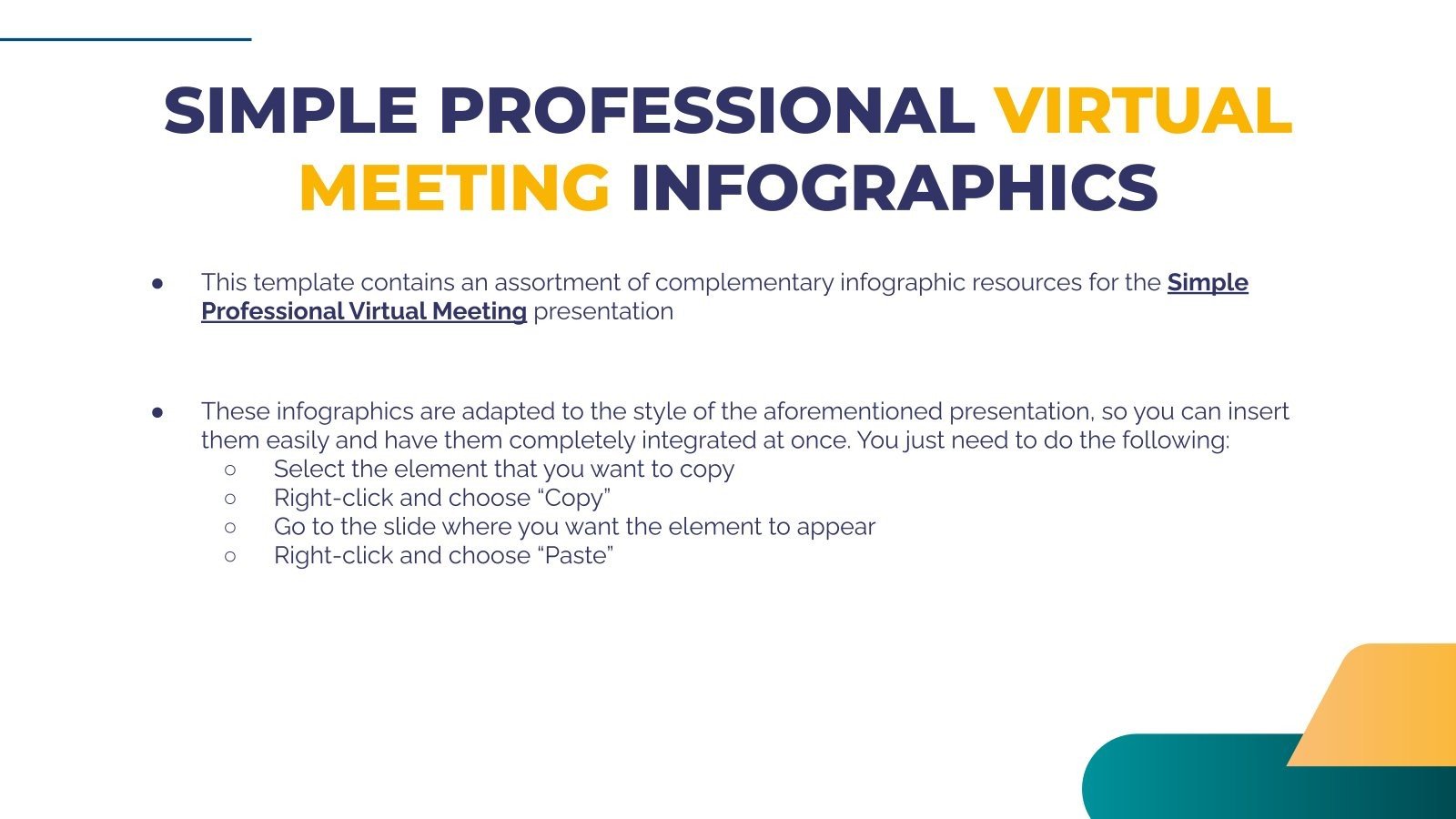 SIMPLE PROFESSIONAL VIRTUAL MEETING INFOGRAPHICS

● This template contains an assortment of complementary infographic resources for the Simple Professional Virtual Meeting presentation

● These infographics are adapted to the style of the aforementioned presentation, so you can insert them easily and have them completely integrated at once. You just need to do the following:
○ Select the element that you want to copy
○ Right-click and choose “Copy”
○ Go to the slide where you want the element to appear
○ Right-click and choose “Paste”