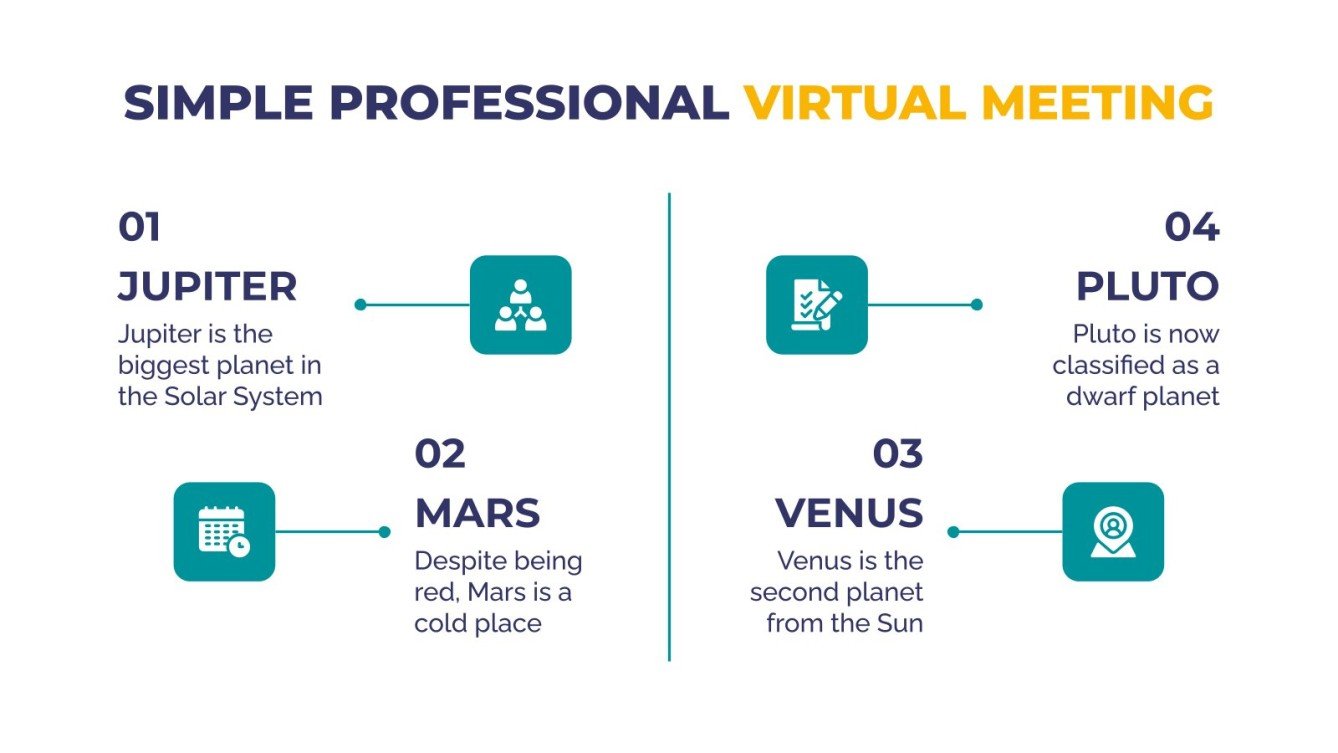 SIMPLE PROFESSIONAL VIRTUAL MEETING

01
JUPITER
Jupiter is the biggest planet in the Solar System

02
MARS
Despite being red, Mars is a cold place

04
PLUTO
Pluto is now classified as a dwarf planet

03
VENUS
Venus is the second planet from the Sun