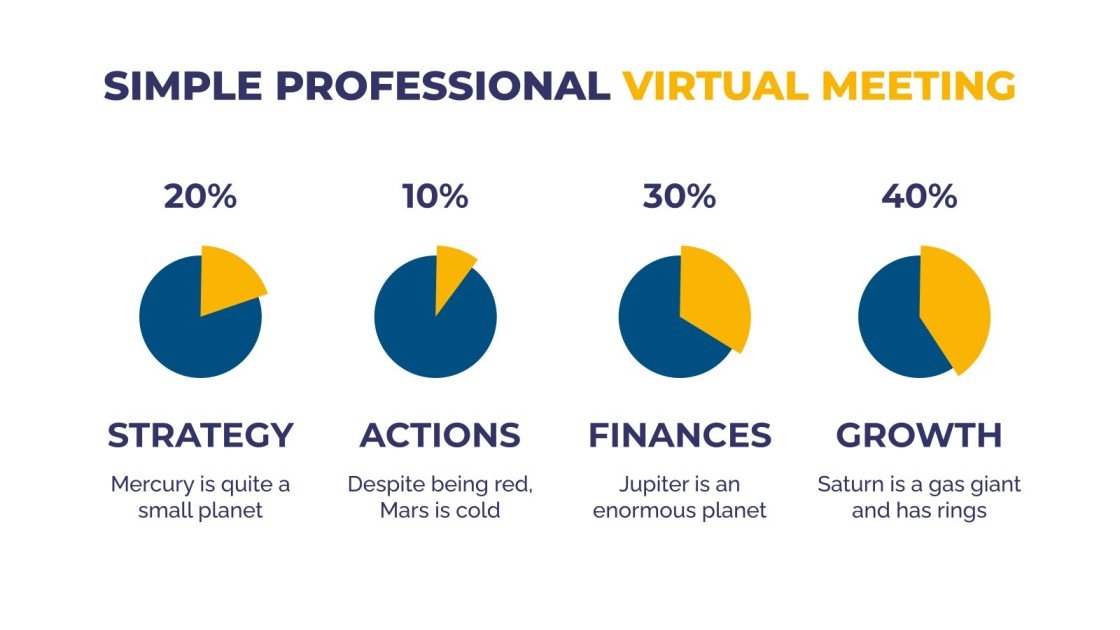 SIMPLE PROFESSIONAL VIRTUAL MEETING

20%

STRATEGY

Mercury is quite a small planet

10%

ACTIONS

Despite being red, Mars is cold

30%

FINANCES

Jupiter is an enormous planet

40%

GROWTH

Saturn is a gas giant and has rings