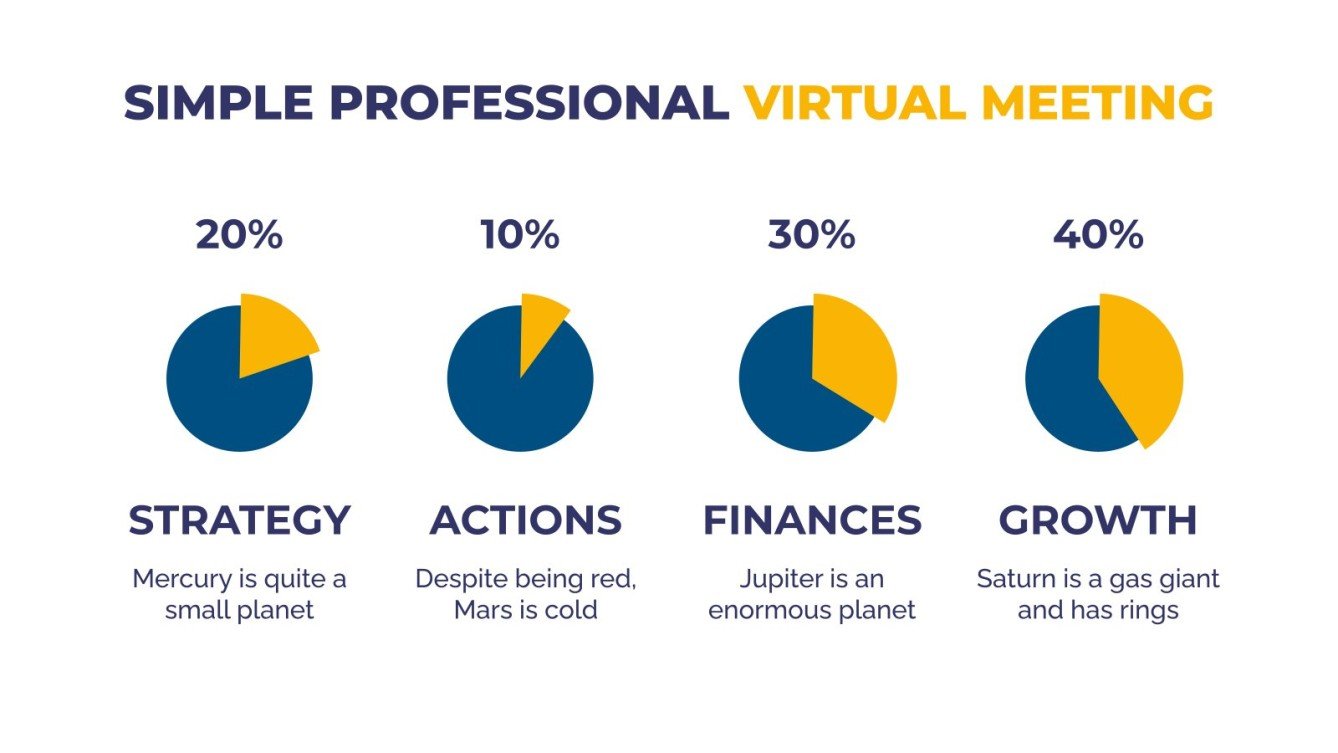 SIMPLE PROFESSIONAL VIRTUAL MEETING

20%

STRATEGY

Mercury is quite a small planet

10%

ACTIONS

Despite being red, Mars is cold

30%

FINANCES

Jupiter is an enormous planet

40%

GROWTH

Saturn is a gas giant and has rings