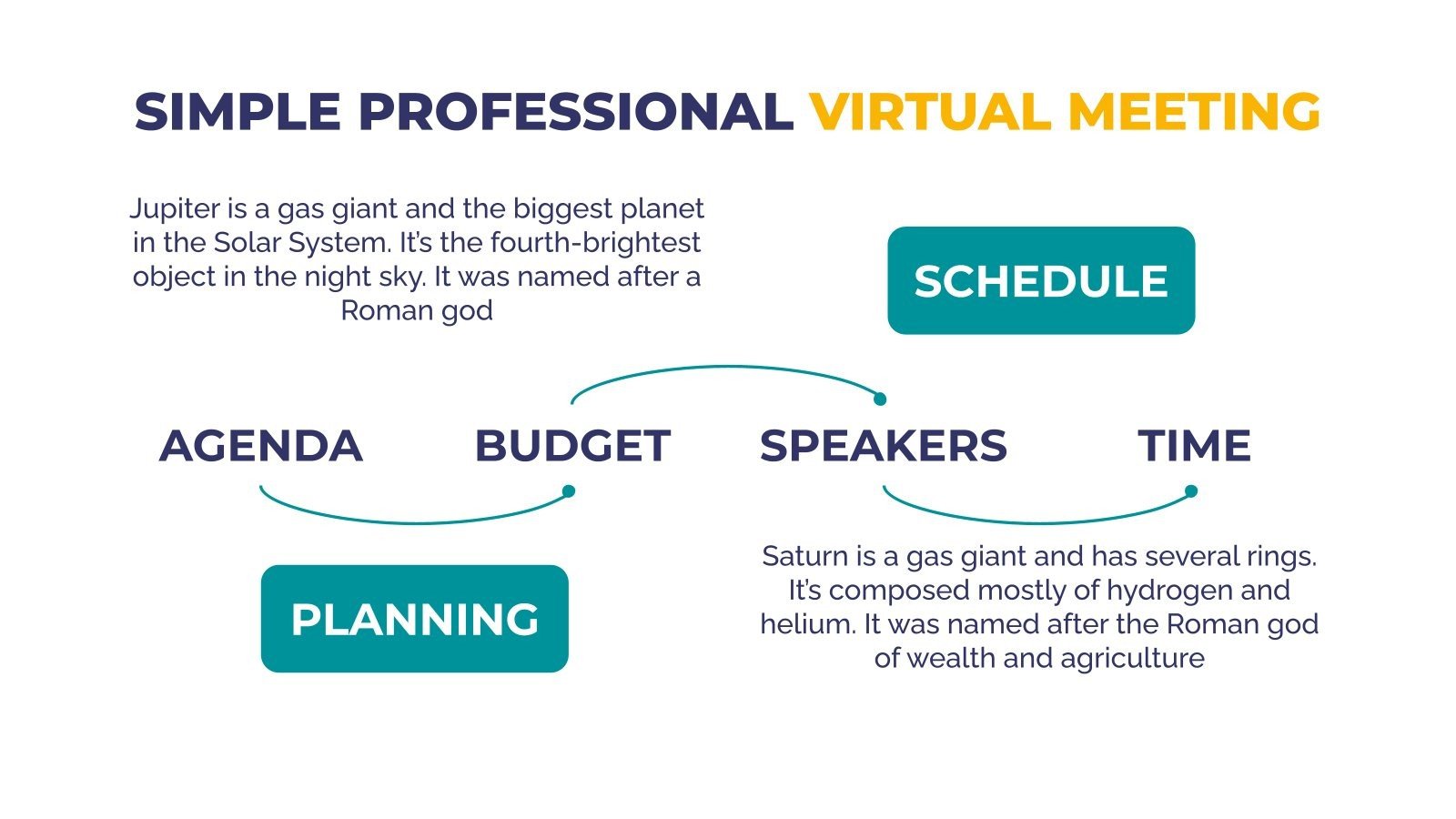 SIMPLE PROFESSIONAL VIRTUAL MEETING

Jupiter is a gas giant and the biggest planet in the Solar System. It's the fourth-brightest object in the night sky. It was named after a Roman god

SCHEDULE

AGENDA

BUDGET

SPEAKERS

TIME

PLANNING

Saturn is a gas giant and has several rings. It's composed mostly of hydrogen and helium. It was named after the Roman god of wealth and agriculture