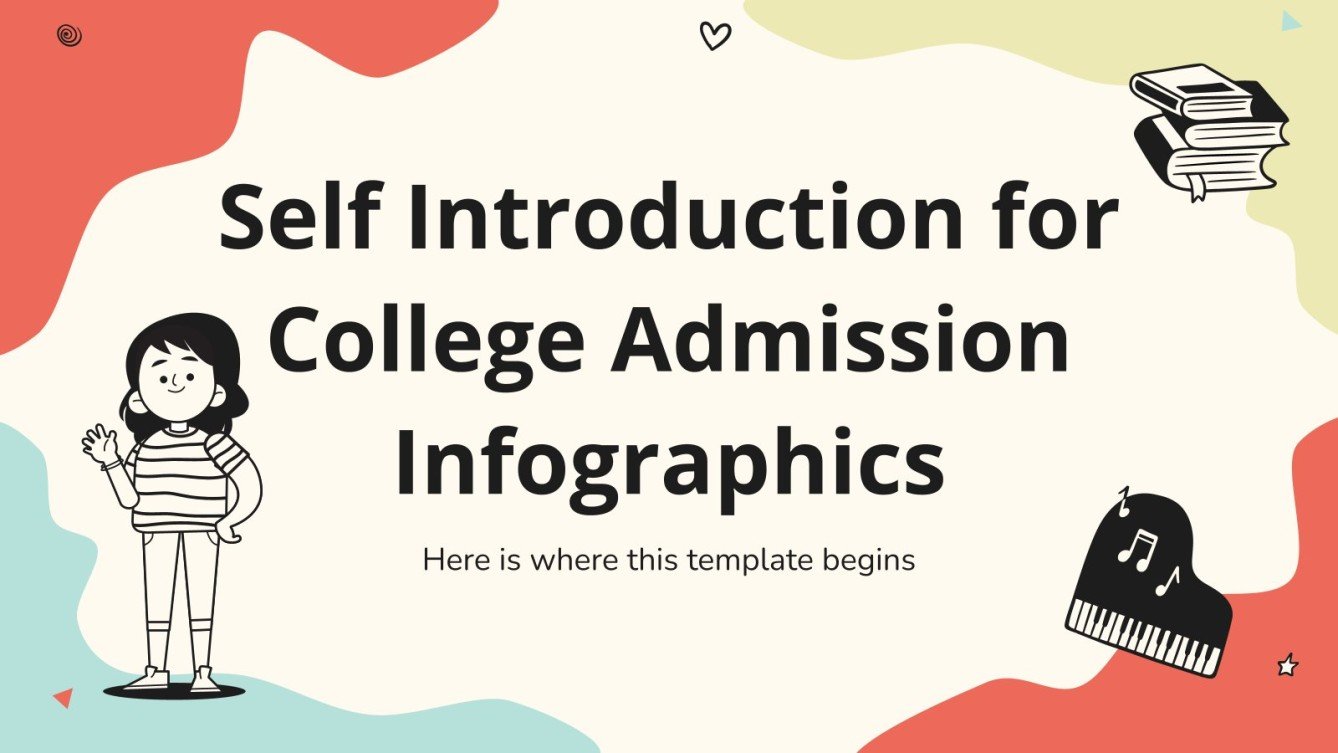 Self Introduction for College Admission Infographics

Here is where this template begins